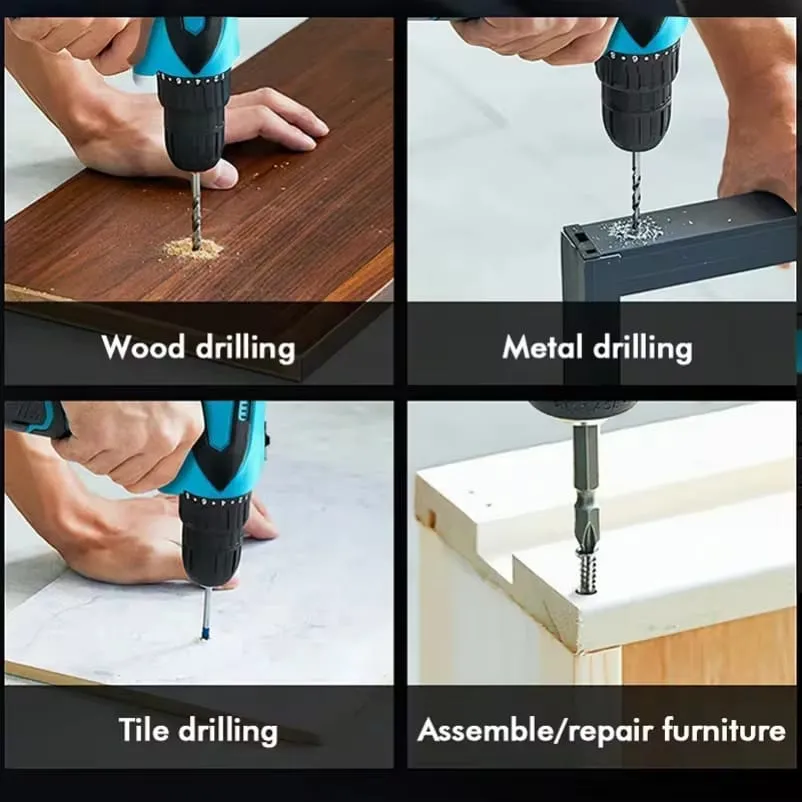 Wood drilling

Metal drilling

Tile drilling

Assemble/repair furniture