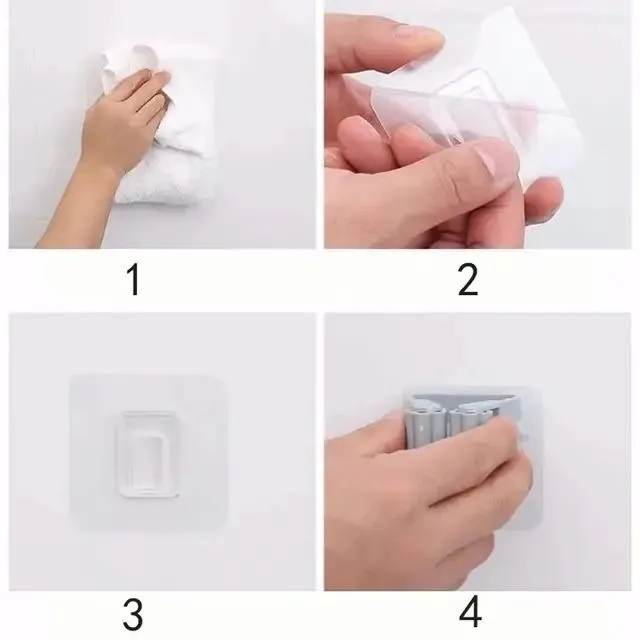 1

2

3

4