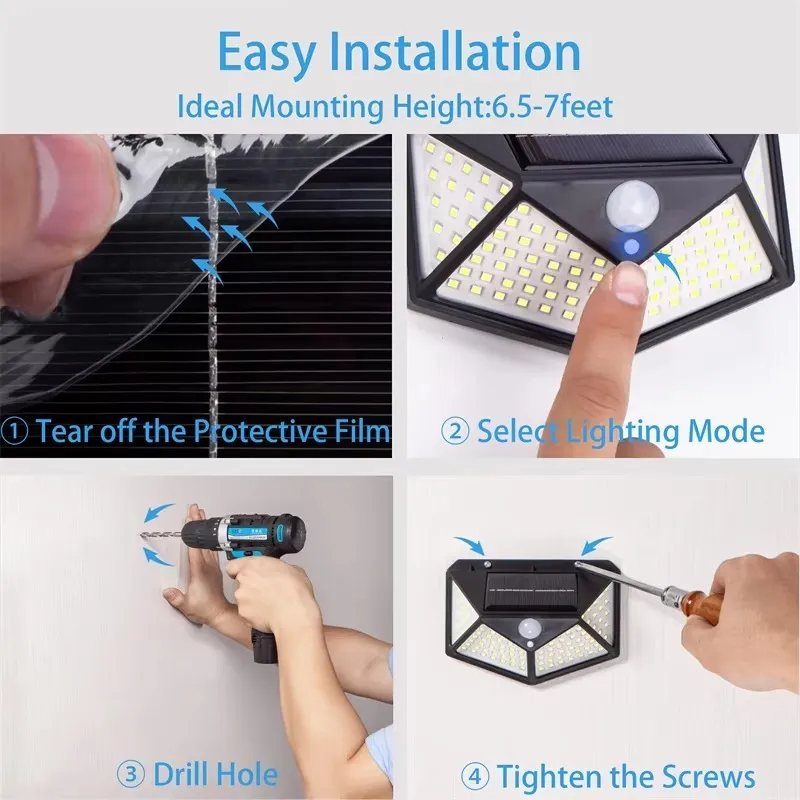 Easy Installation
Ideal Mounting Height:6.5-7feet

① Tear off the Protective Film

② Select Lighting Mode

③ Drill Hole

④ Tighten the Screws