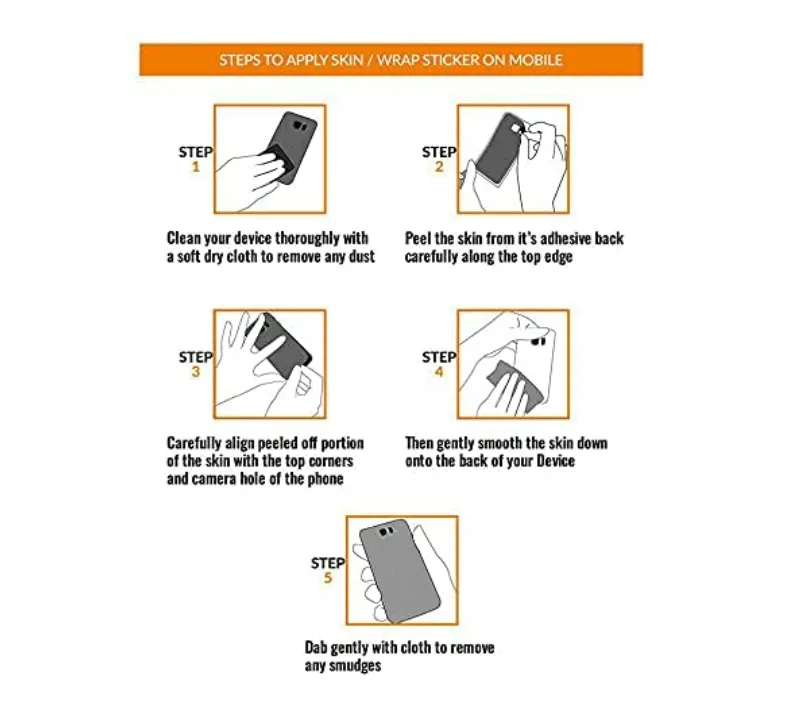 STEPS TO APPLY SKIN / WRAP STICKER ON MOBILE

STEP 1

Clean your device thoroughly with a soft dry cloth to remove any dust

STEP 2

Peel the skin from it's adhesive back carefully along the top edge

STEP 3

Carefully align peeled off portion of the skin with the top corners and camera hole of the phone

STEP 4

Then gently smooth the skin down onto the back of your Device

STEP 5

Dab gently with cloth to remove any smudges