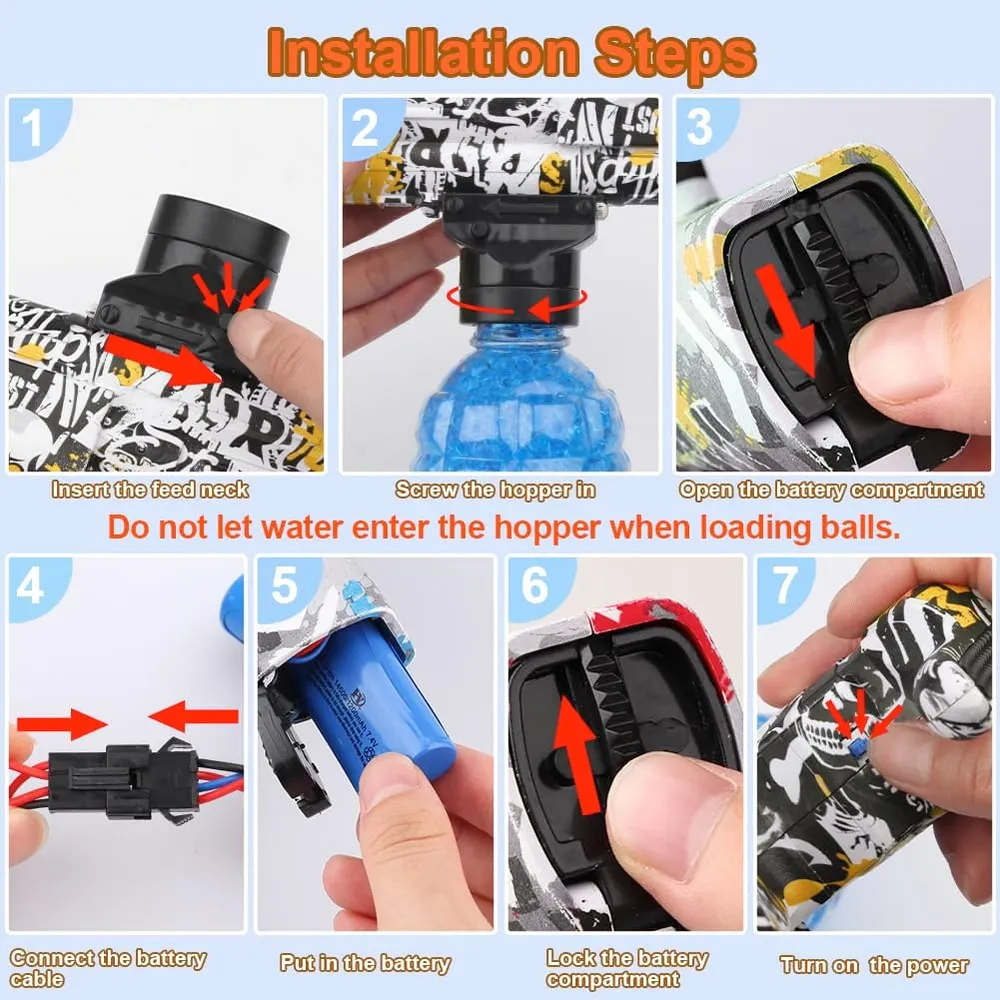 Installation Steps

1

Insert the feed neck

2

Screw the hopper in

3

Open the battery compartment

Do not let water enter the hopper when loading balls.

4

Connect the battery cable

5

Put in the battery

6

Lock the battery compartment

7

Turn on the power