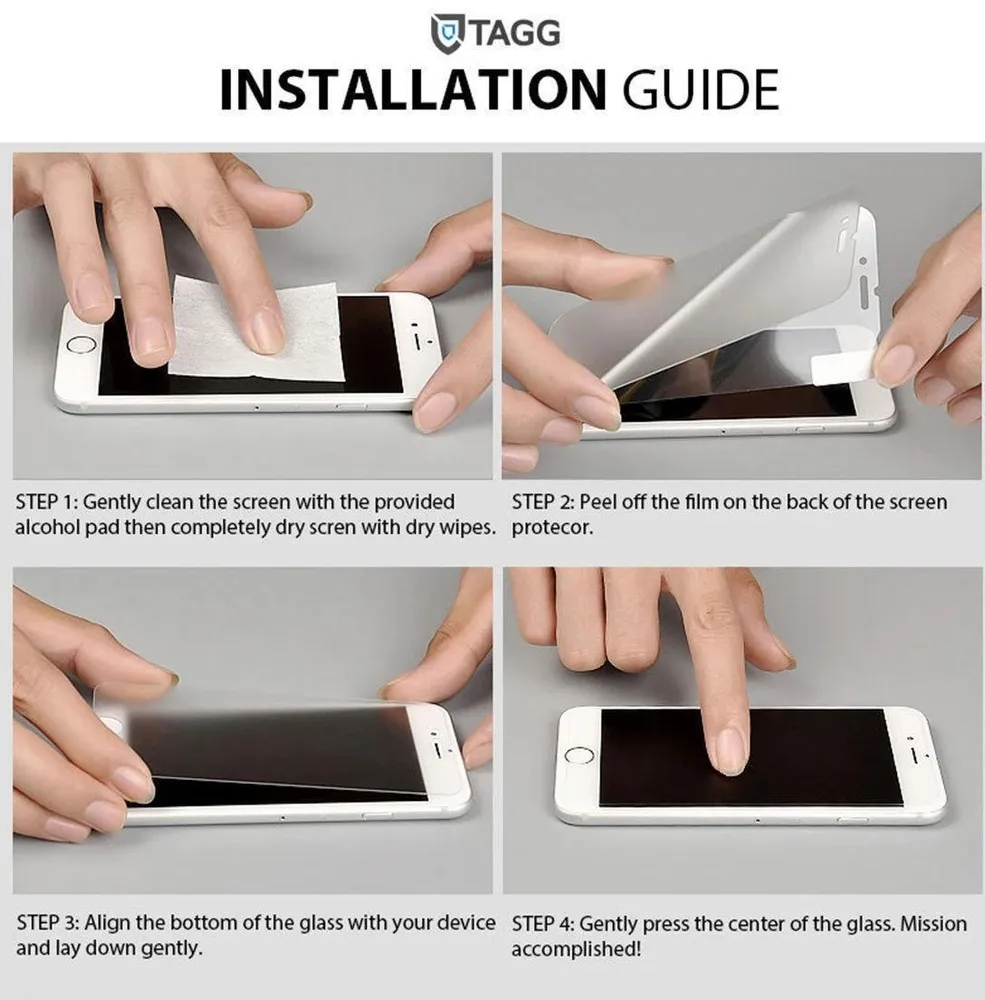 TAGG
INSTALLATION GUIDE

STEP 1: Gently clean the screen with the provided alcohol pad then completely dry scren with dry wipes.

STEP 2: Peel off the film on the back of the screen protecor.

STEP 3: Align the bottom of the glass with your device and lay down gently.

STEP 4: Gently press the center of the glass. Mission accomplished!