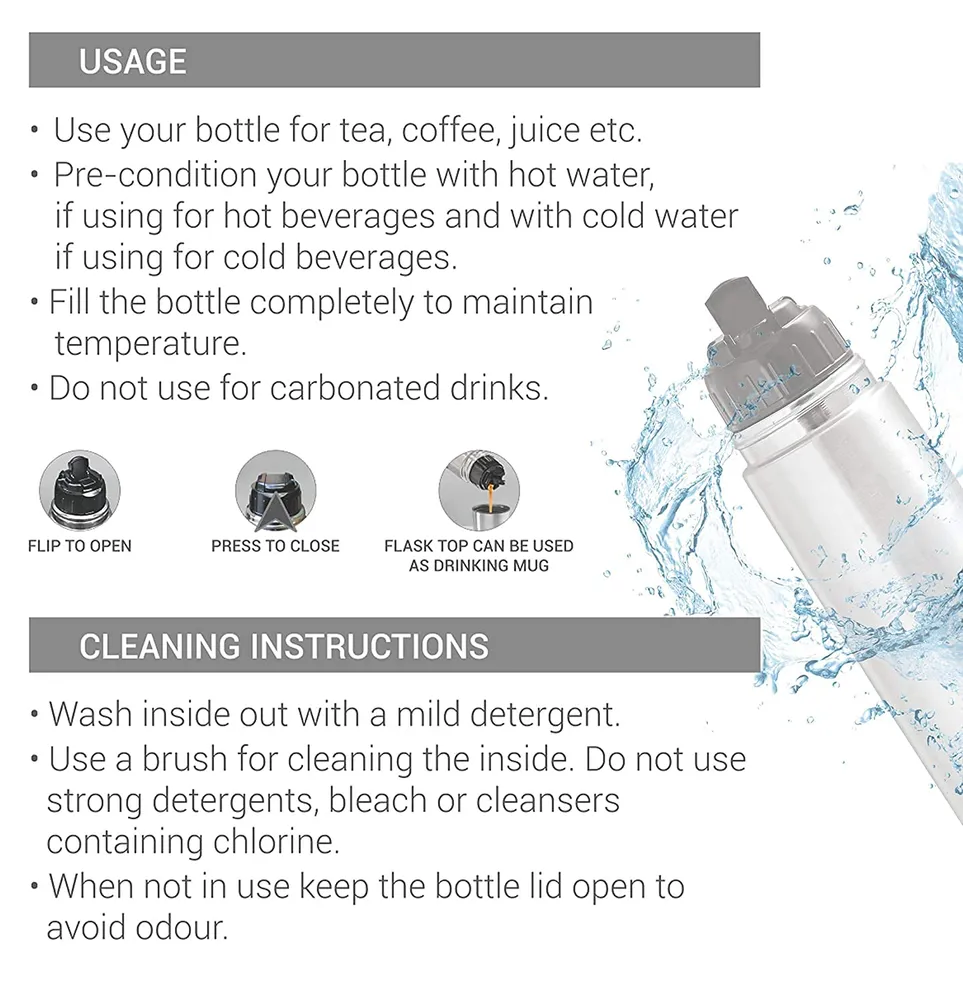 USAGE

• Use your bottle for tea, coffee, juice etc.
• Pre-condition your bottle with hot water, if using for hot beverages and with cold water if using for cold beverages.
• Fill the bottle completely to maintain temperature.
• Do not use for carbonated drinks.

FLIP TO OPEN

PRESS TO CLOSE

FLASK TOP CAN BE USED AS DRINKING MUG

CLEANING INSTRUCTIONS

• Wash inside out with a mild detergent.
• Use a brush for cleaning the inside. Do not use strong detergents, bleach or cleansers containing chlorine.
• When not in use keep the bottle lid open to avoid odour.