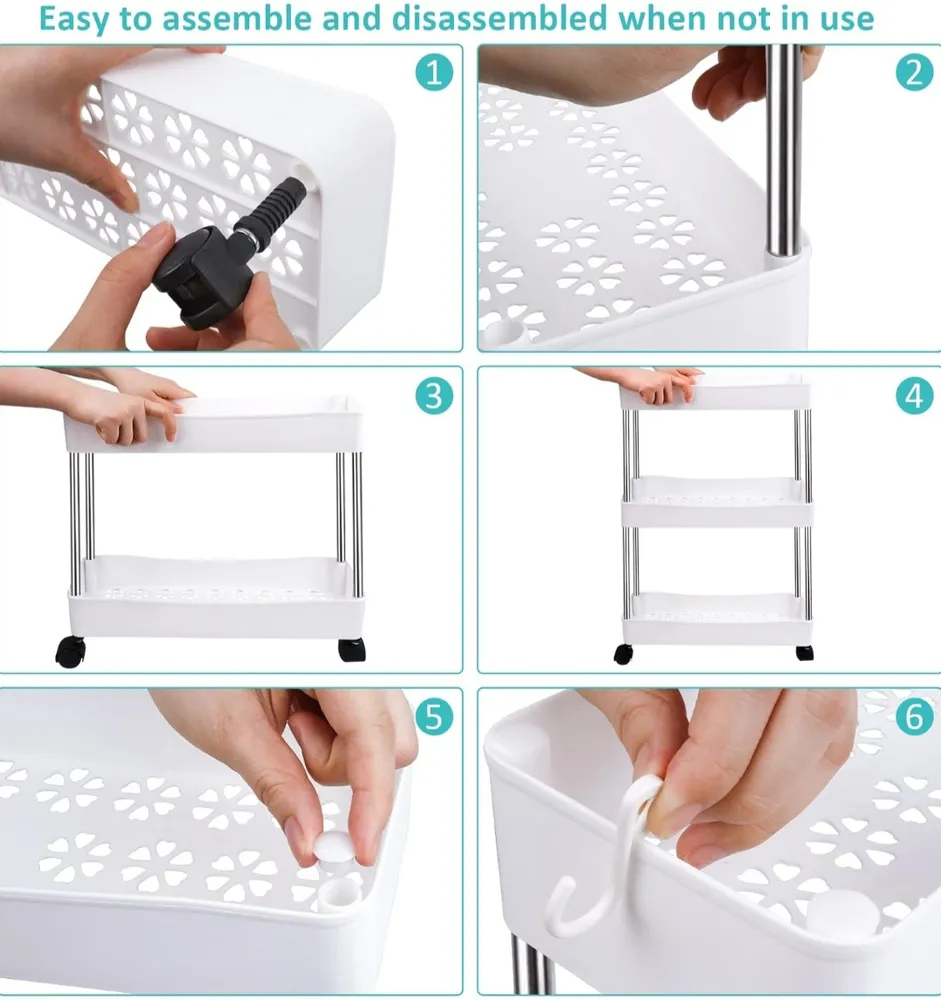 Easy to assemble and disassembled when not in use

1

2

3

4

5

6