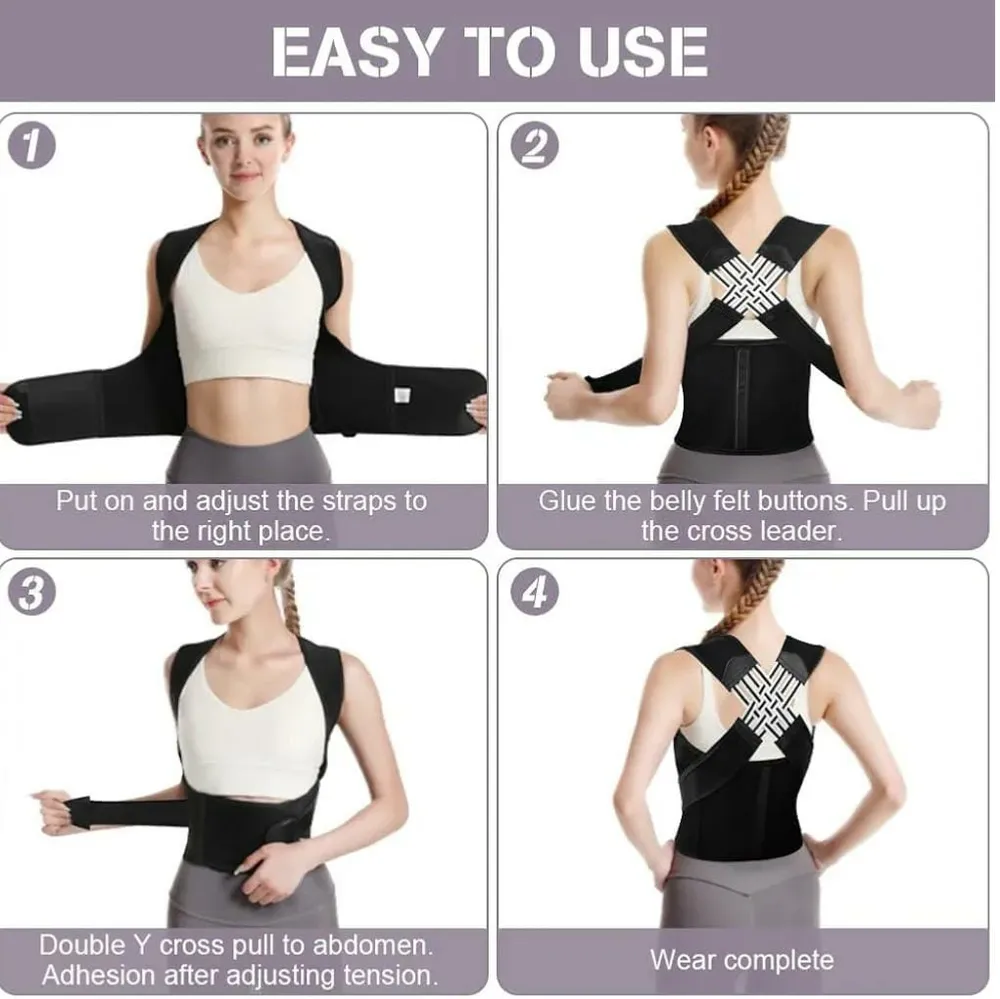 EASY TO USE

1

Put on and adjust the straps to the right place.

2

Glue the belly felt buttons. Pull up the cross leader.

3

Double Y cross pull to abdomen. Adhesion after adjusting tension.

4

Wear complete