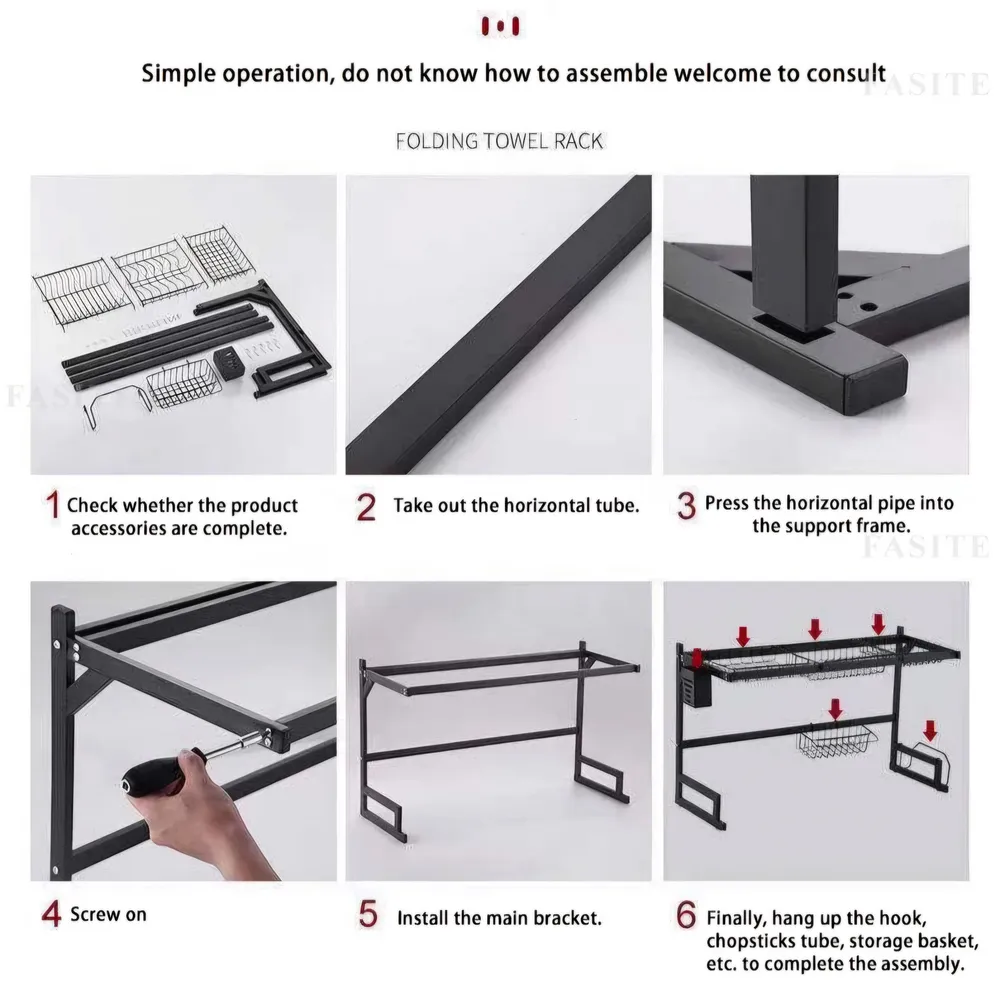 Simple operation, do not know how to assemble welcome to consult

FASITE

FOLDING TOWEL RACK

FASITE

1 Check whether the product accessories are complete.

2 Take out the horizontal tube.

3 Press the horizontal pipe into the support frame.

FASITE

4 Screw on

5 Install the main bracket.

6 Finally, hang up the hook, chopsticks tube, storage basket, etc. to complete the assembly.