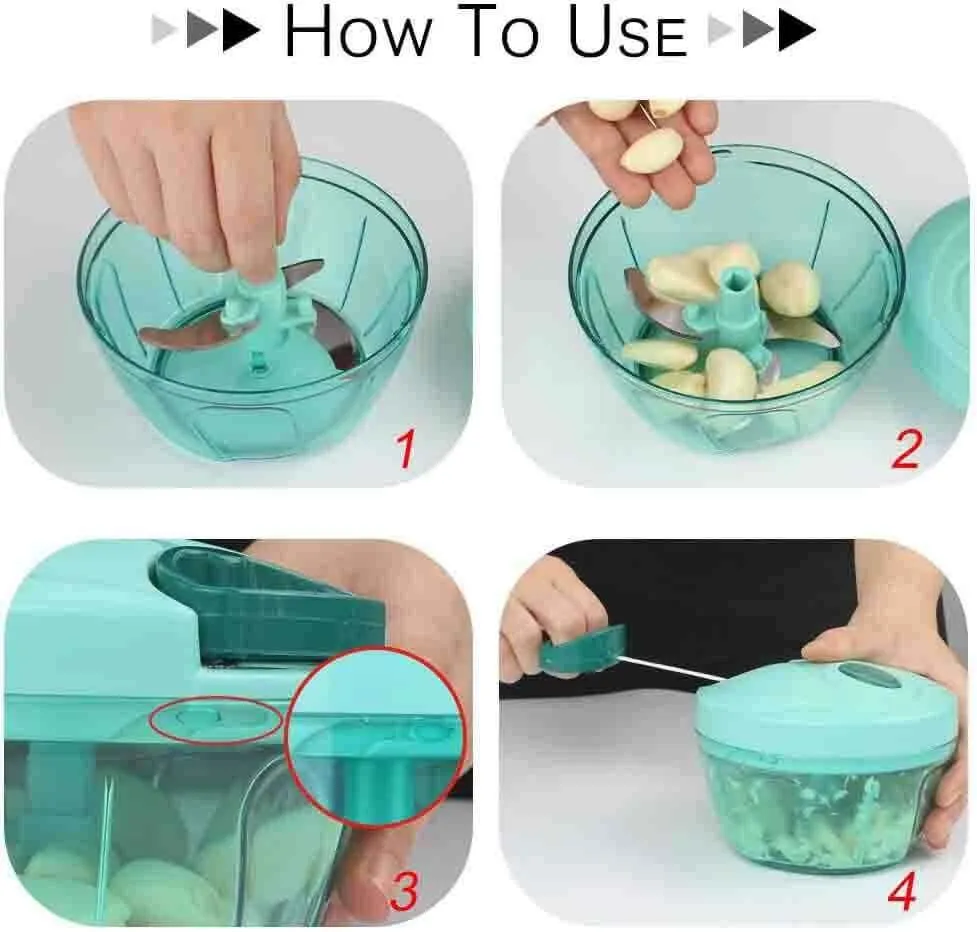 HOW TO USE

1

2

3

4