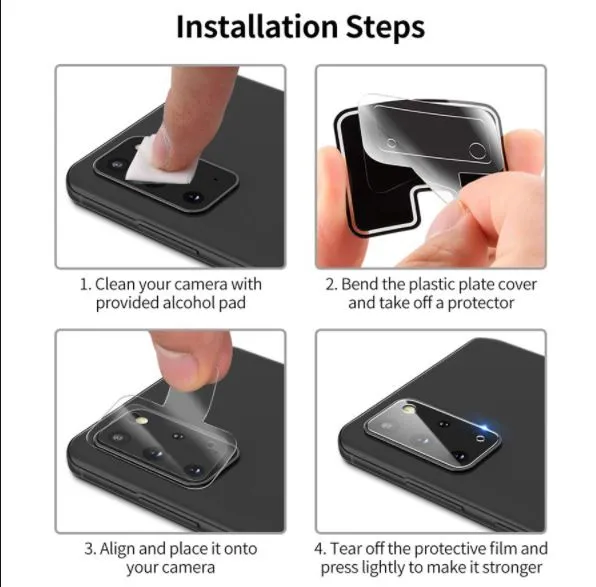 Installation Steps

1. Clean your camera with provided alcohol pad

2. Bend the plastic plate cover and take off a protector

3. Align and place it onto your camera

4. Tear off the protective film and press lightly to make it stronger