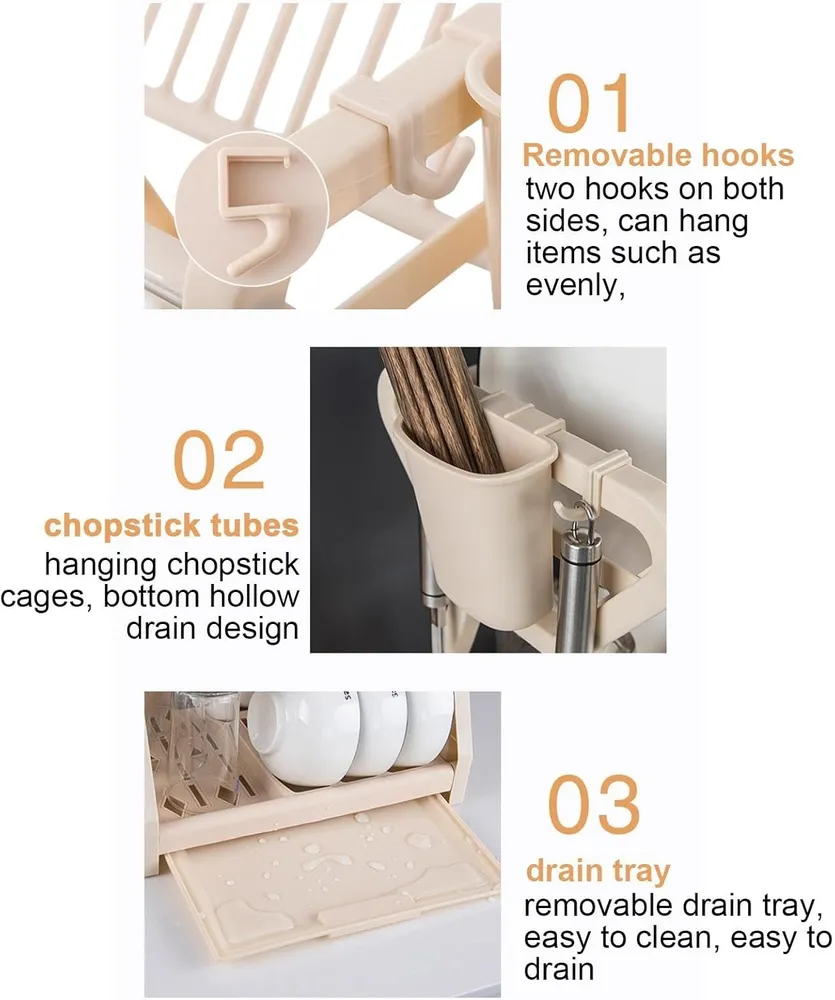 01
Removable hooks
two hooks on both sides, can hang items such as evenly,

02
chopstick tubes
hanging chopstick cages, bottom hollow drain design

03
drain tray
removable drain tray, easy to clean, easy to drain