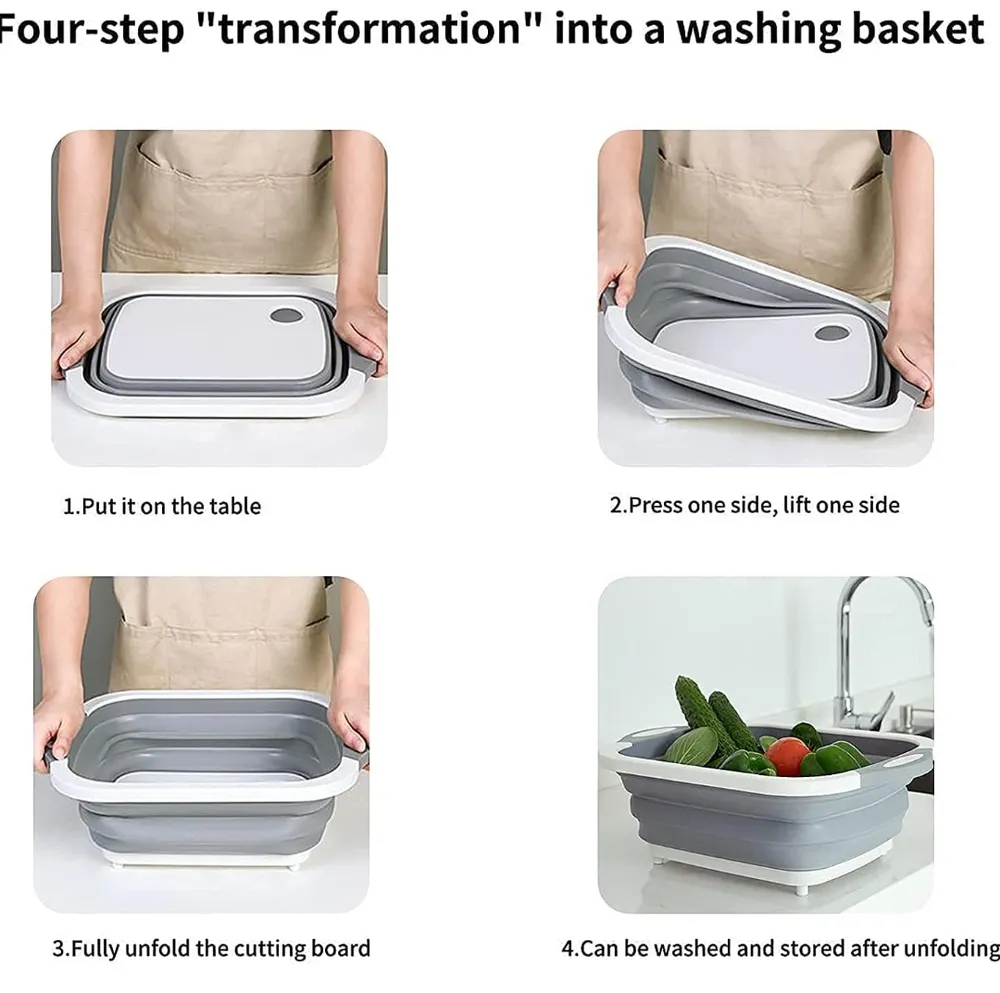 Four-step "transformation" into a washing basket

1.Put it on the table

2.Press one side, lift one side

3.Fully unfold the cutting board

4.Can be washed and stored after unfolding