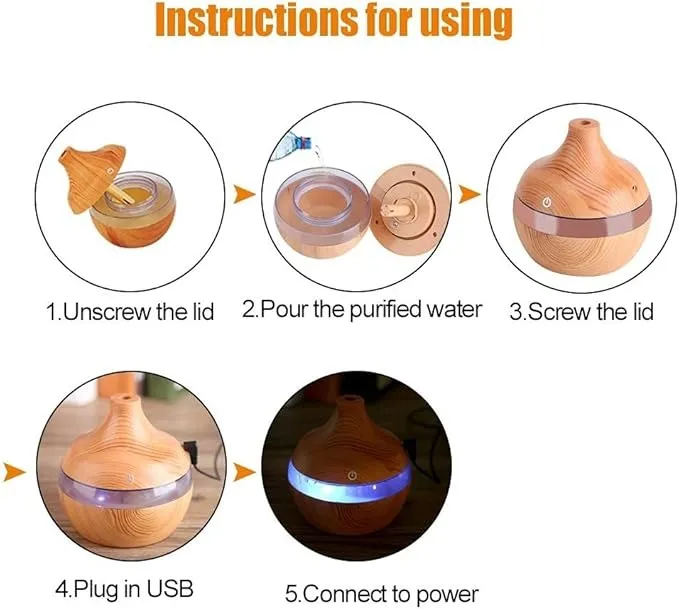 Instructions for using

1.Unscrew the lid

2.Pour the purified water

3.Screw the lid

4.Plug in USB

5.Connect to power