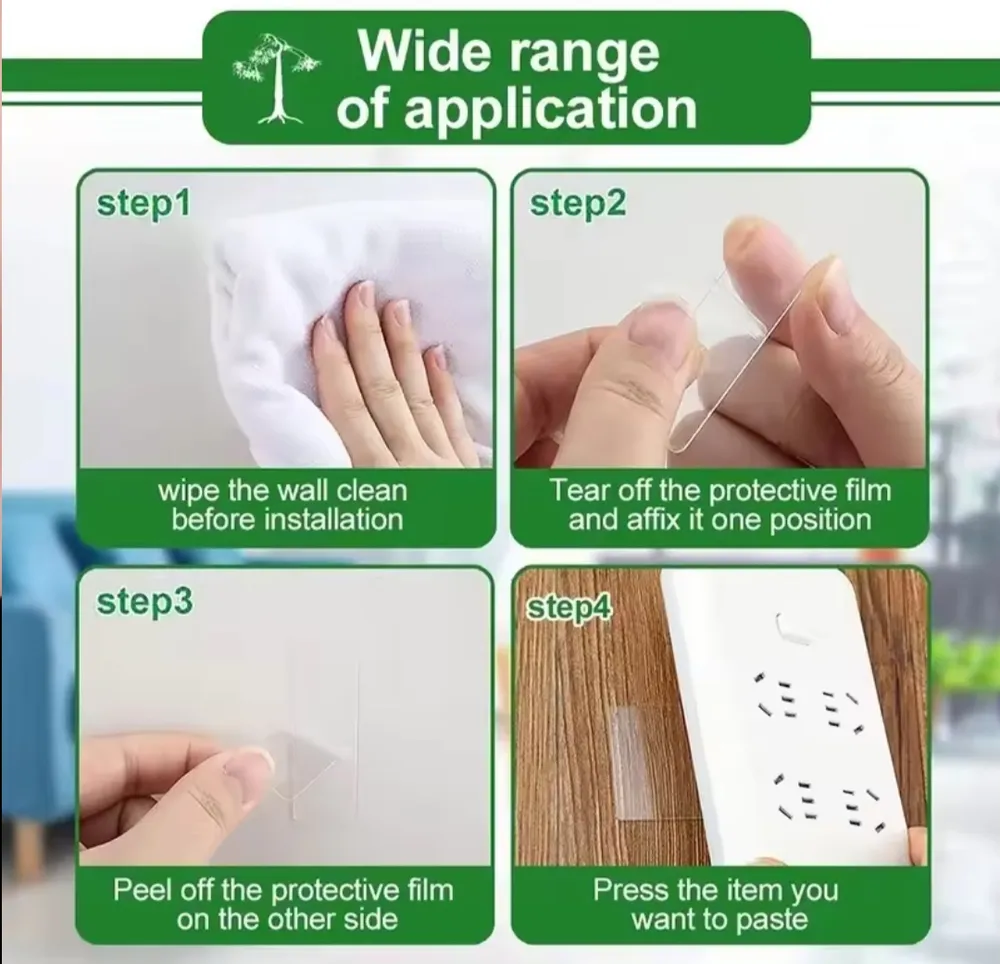 Wide range of application

step1

wipe the wall clean before installation

step2

Tear off the protective film and affix it one position

step3

Peel off the protective film on the other side

step4

Press the item you want to paste