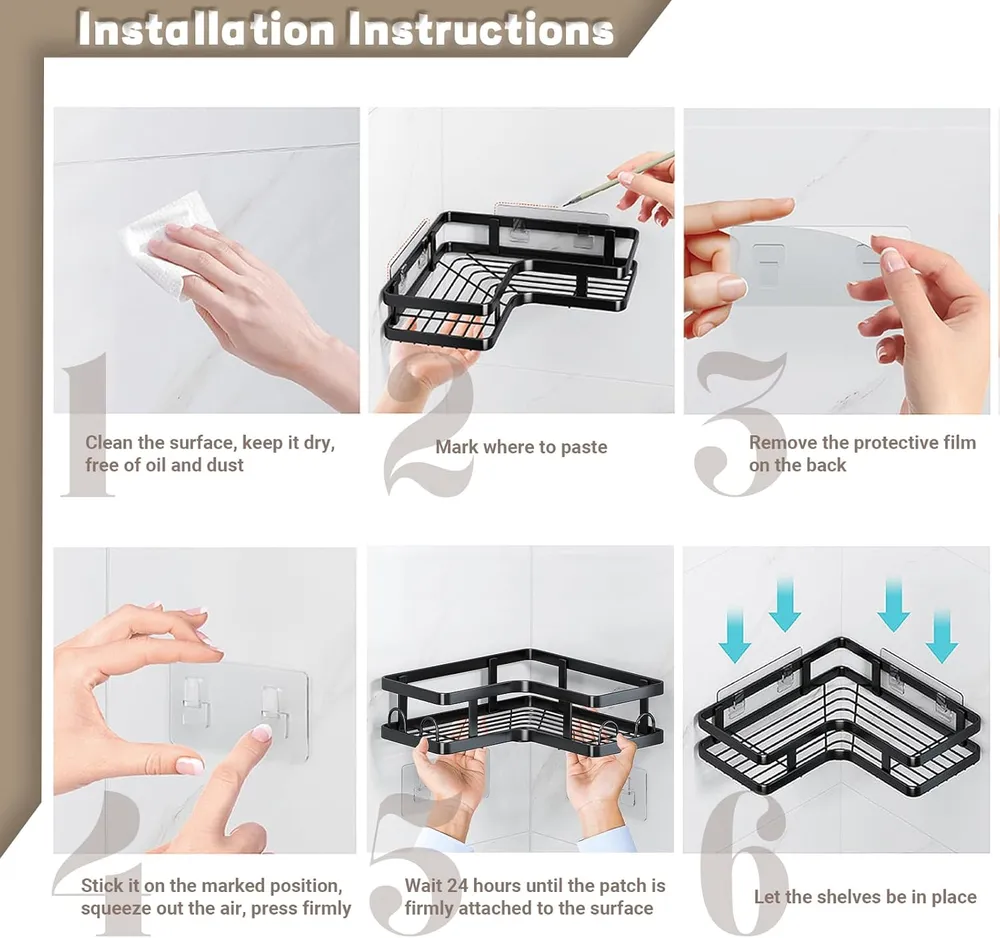 Installation Instructions

1
Clean the surface, keep it dry, free of oil and dust

2
Mark where to paste

3
Remove the protective film on the back

4
Stick it on the marked position, squeeze out the air, press firmly

5
Wait 24 hours until the patch is firmly attached to the surface

6
Let the shelves be in place