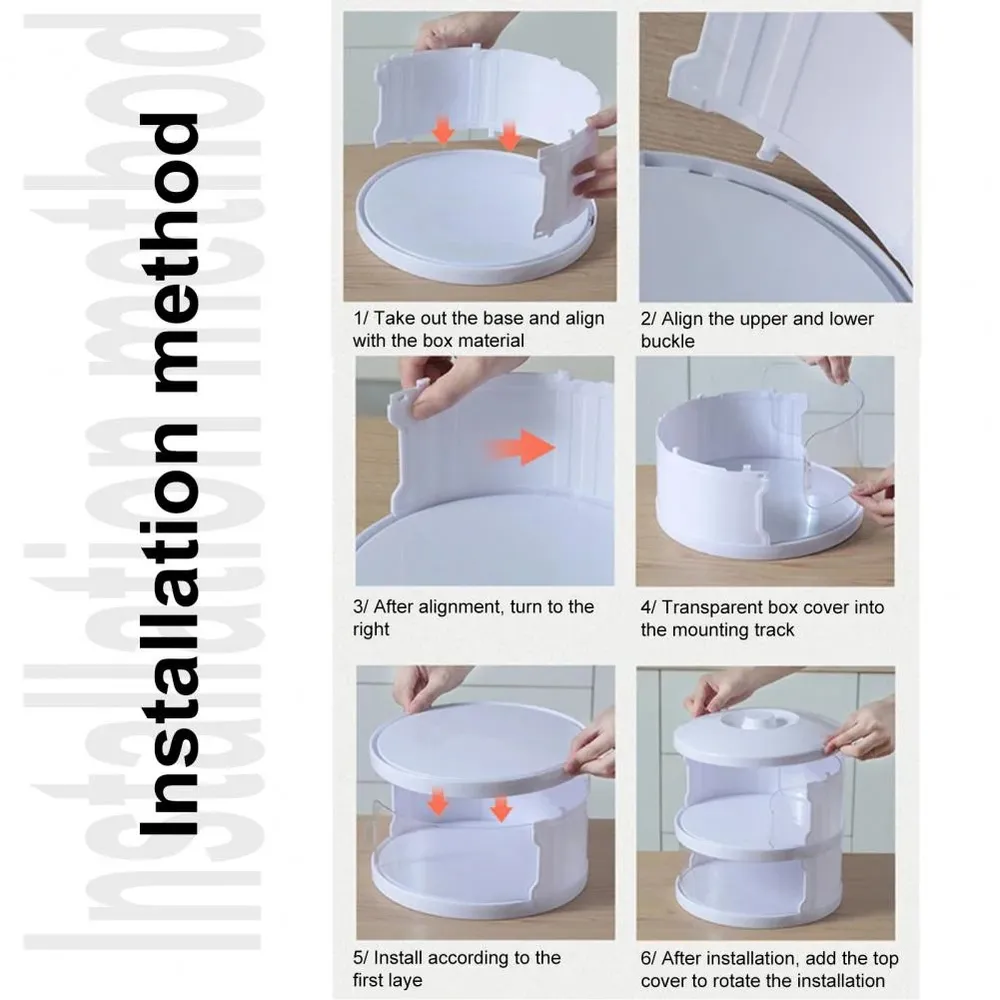 Installation method

Installation method

1/ Take out the base and align with the box material

2/ Align the upper and lower buckle

3/ After alignment, turn to the right

4/ Transparent box cover into the mounting track

5/ Install according to the first laye

6/ After installation, add the top cover to rotate the installation