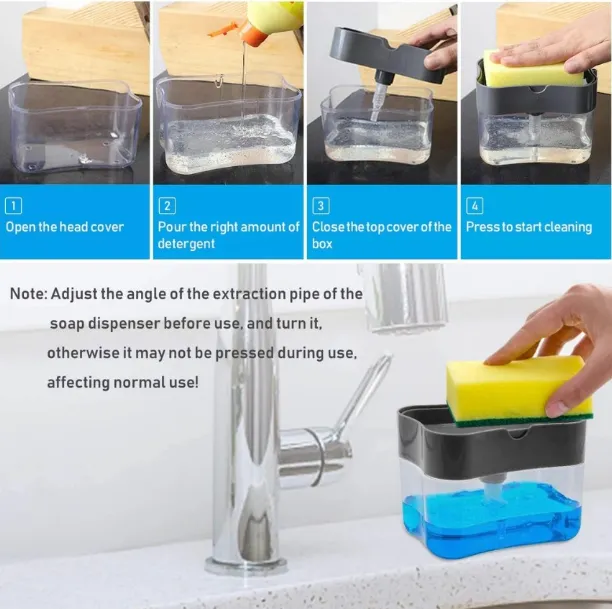 1
Open the head cover

2
Pour the right amount of detergent

3
Close the top cover of the box

4
Press to start cleaning

Note: Adjust the angle of the extraction pipe of the soap dispenser before use, and turn it, otherwise it may not be pressed during use, affecting normal use!