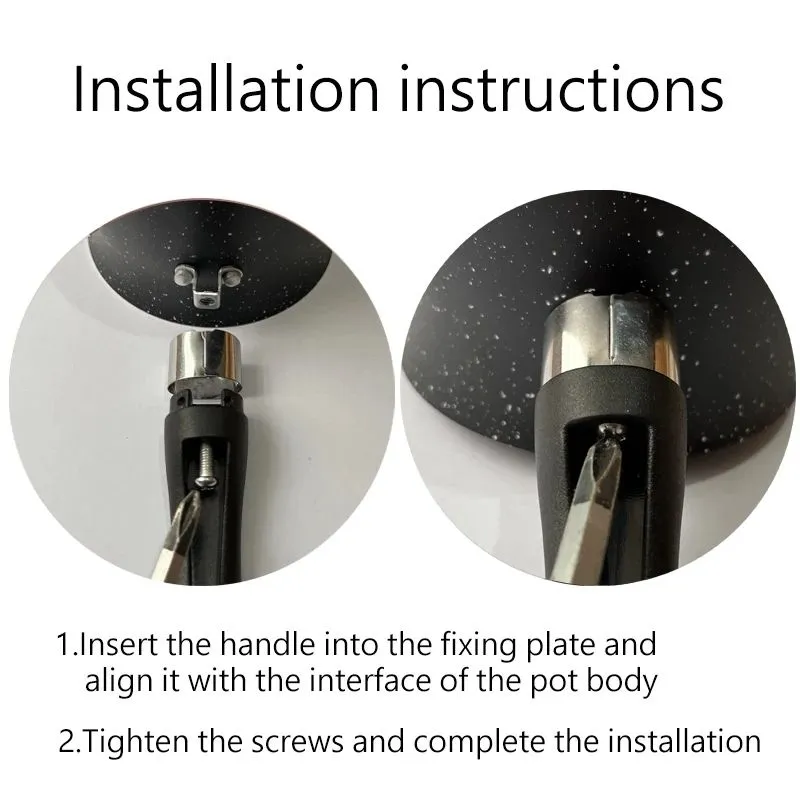 Installation instructions

1.Insert the handle into the fixing plate and align it with the interface of the pot body

2.Tighten the screws and complete the installation