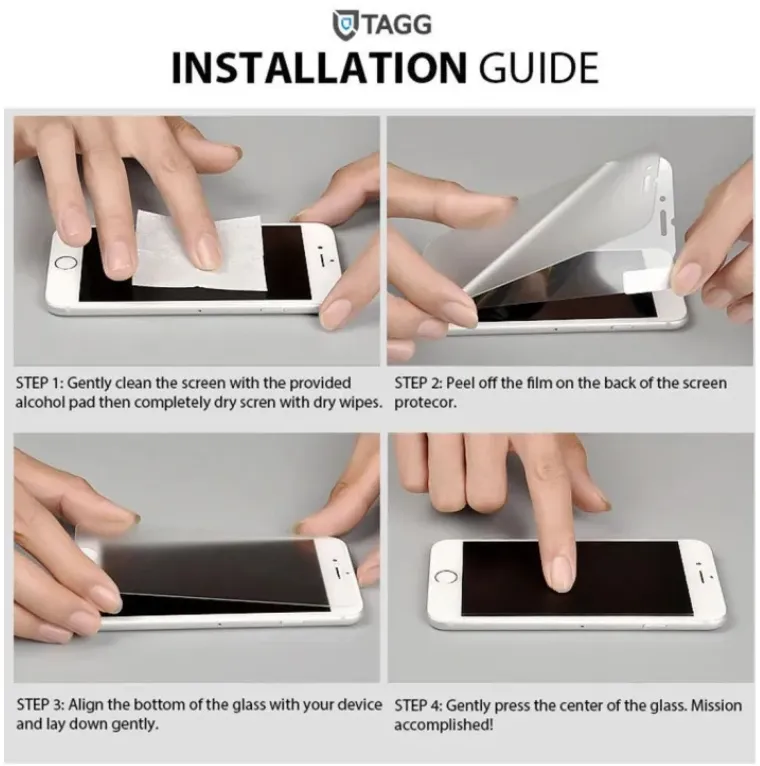 TAGG

INSTALLATION GUIDE

STEP 1: Gently clean the screen with the provided alcohol pad then completely dry scren with dry wipes.

STEP 2: Peel off the film on the back of the screen protecor.

STEP 3: Align the bottom of the glass with your device and lay down gently.

STEP 4: Gently press the center of the glass. Mission accomplished!