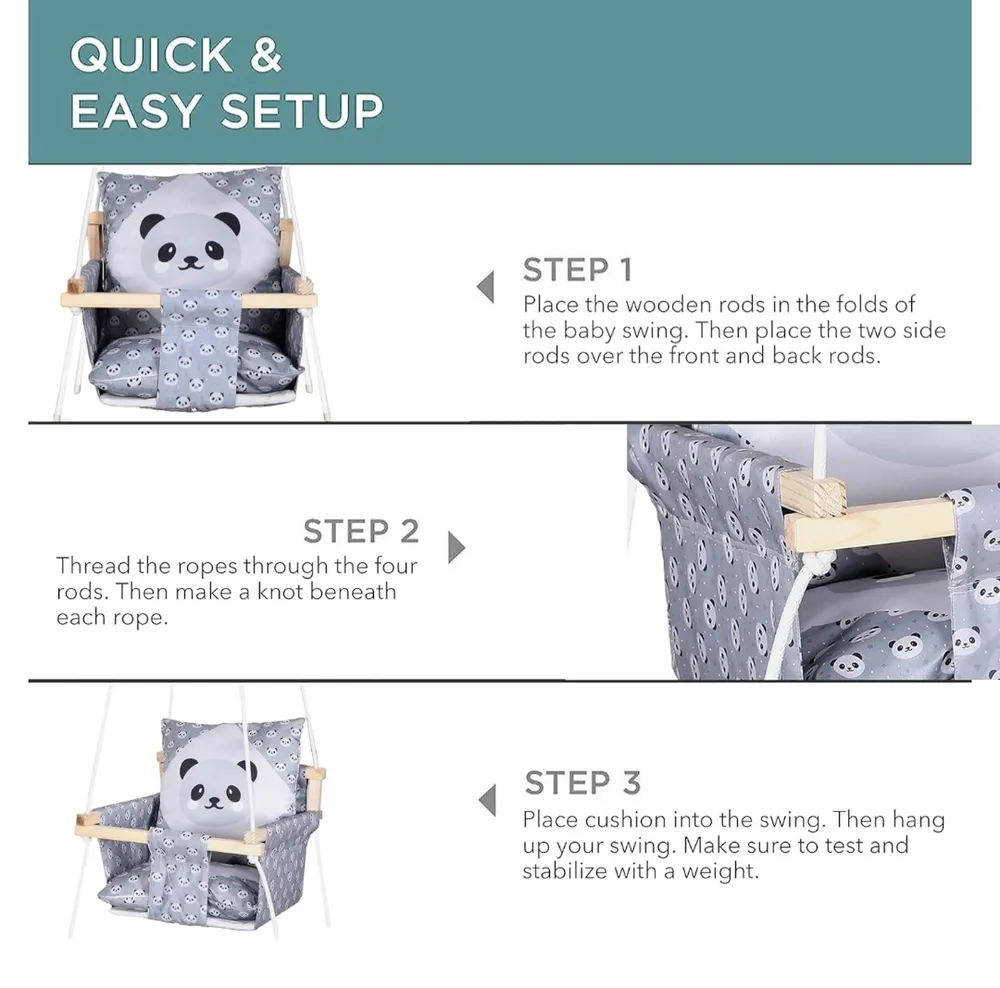 QUICK &
EASY SETUP

STEP 1
Place the wooden rods in the folds of the baby swing. Then place the two side rods over the front and back rods.

STEP 2
Thread the ropes through the four rods. Then make a knot beneath each rope.

STEP 3
Place cushion into the swing. Then hang up your swing. Make sure to test and stabilize with a weight.