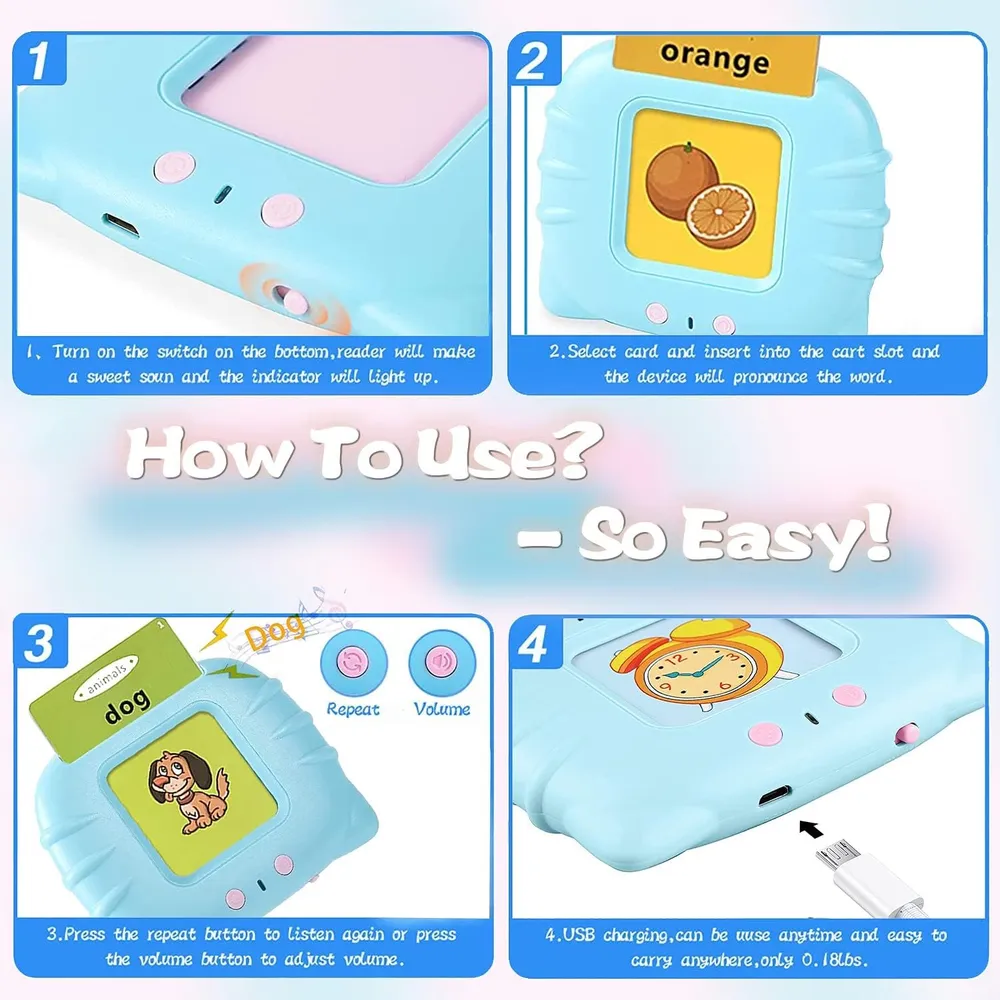 1

1、Turn on the switch on the bottom,reader will make a sweet soun and the indicator will light up.

2

orange

2.Select card and insert into the cart slot and the device will pronounce the word.

How To Use?

- So Easy!

3

animals

dog

Dog

Repeat

Volume

3.Press the repeat button to listen again or press the volume button to adjust volume.

4

4.USB charging,can be uuse anytime and easy to carry anywhere,only 0.18lbs.