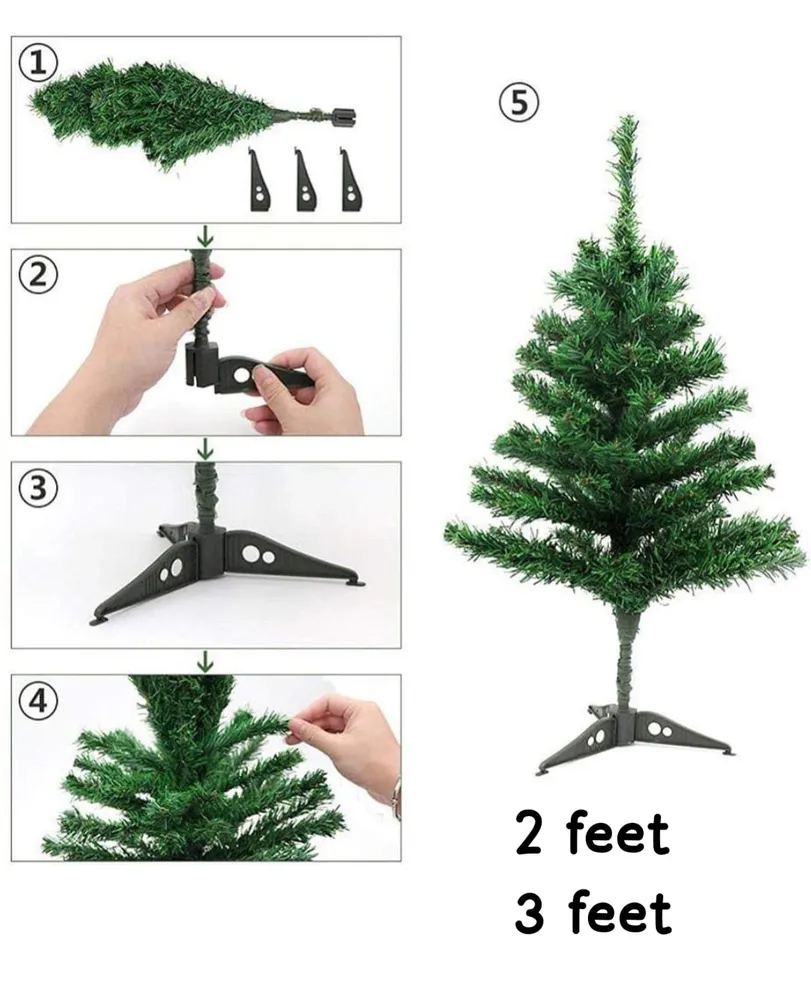 ①

②

③

④

⑤

2 feet

3 feet