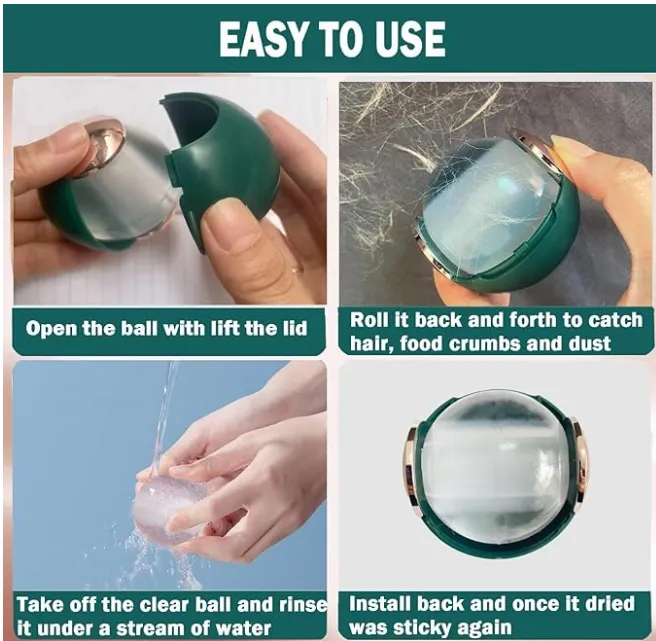 EASY TO USE

Open the ball with lift the lid

Roll it back and forth to catch hair, food crumbs and dust

Take off the clear ball and rinse it under a stream of water

Install back and once it dried was sticky again