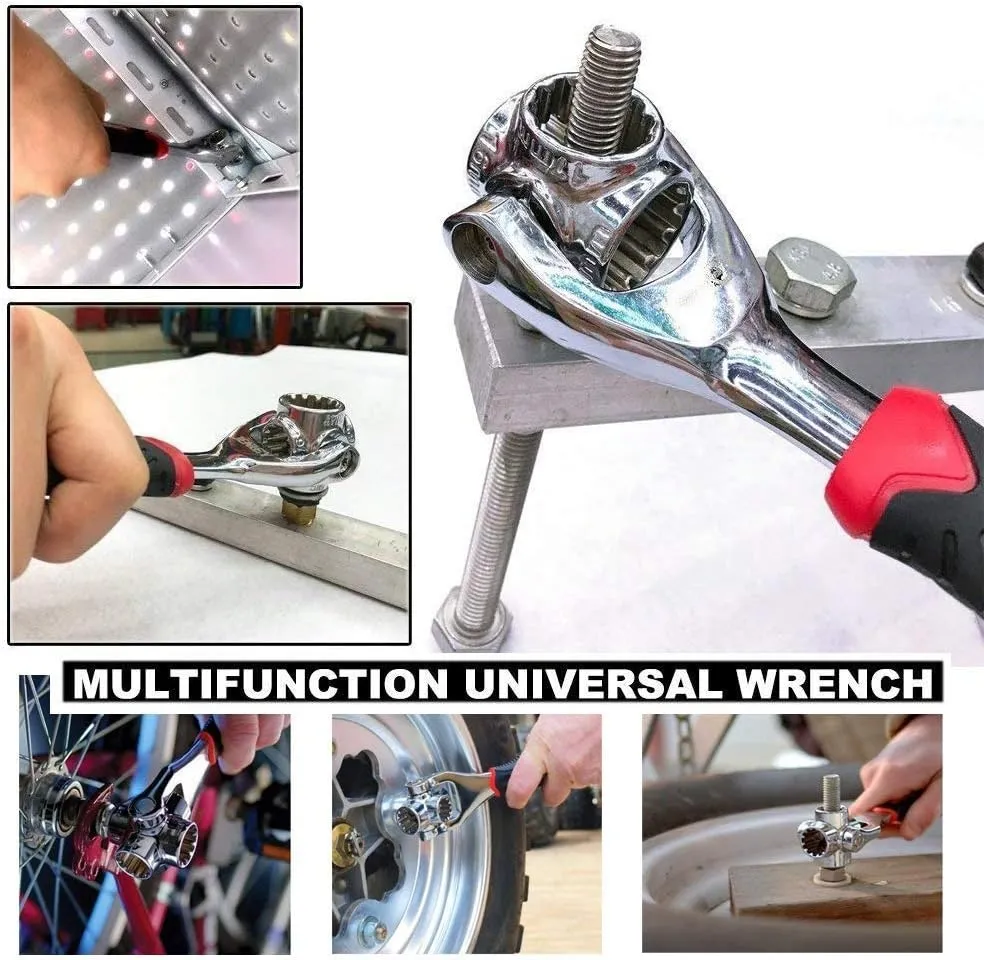 MULTIFUNCTION UNIVERSAL WRENCH