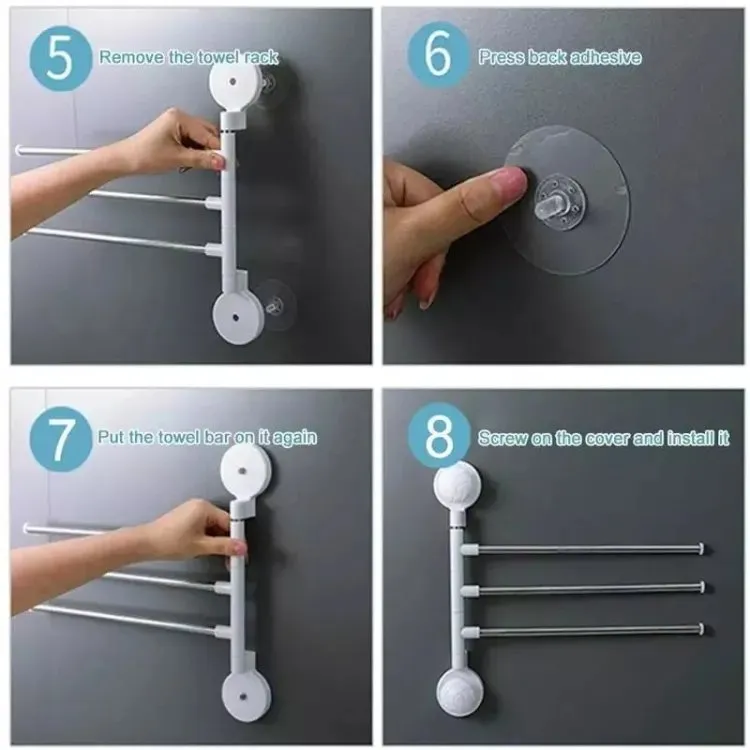 5 Remove the towel rack

6 Press back adhesive

7 Put the towel bar on it again

8 Screw on the cover and install it