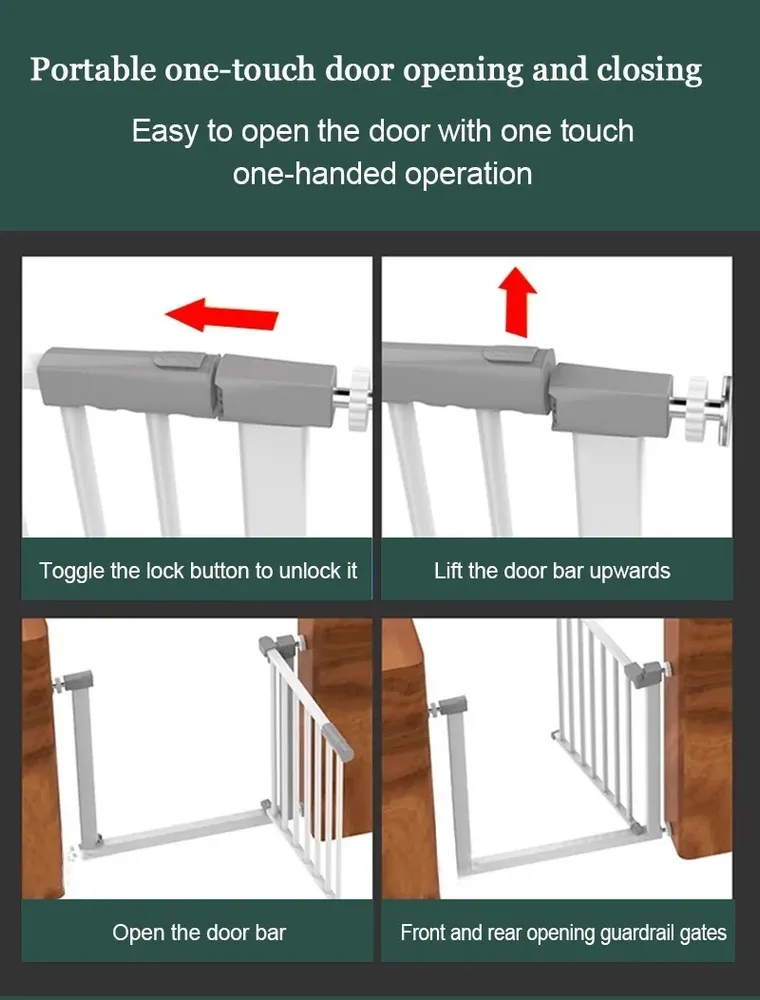 Portable one-touch door opening and closing

Easy to open the door with one touch
one-handed operation

Toggle the lock button to unlock it

Lift the door bar upwards

Open the door bar

Front and rear opening guardrail gates