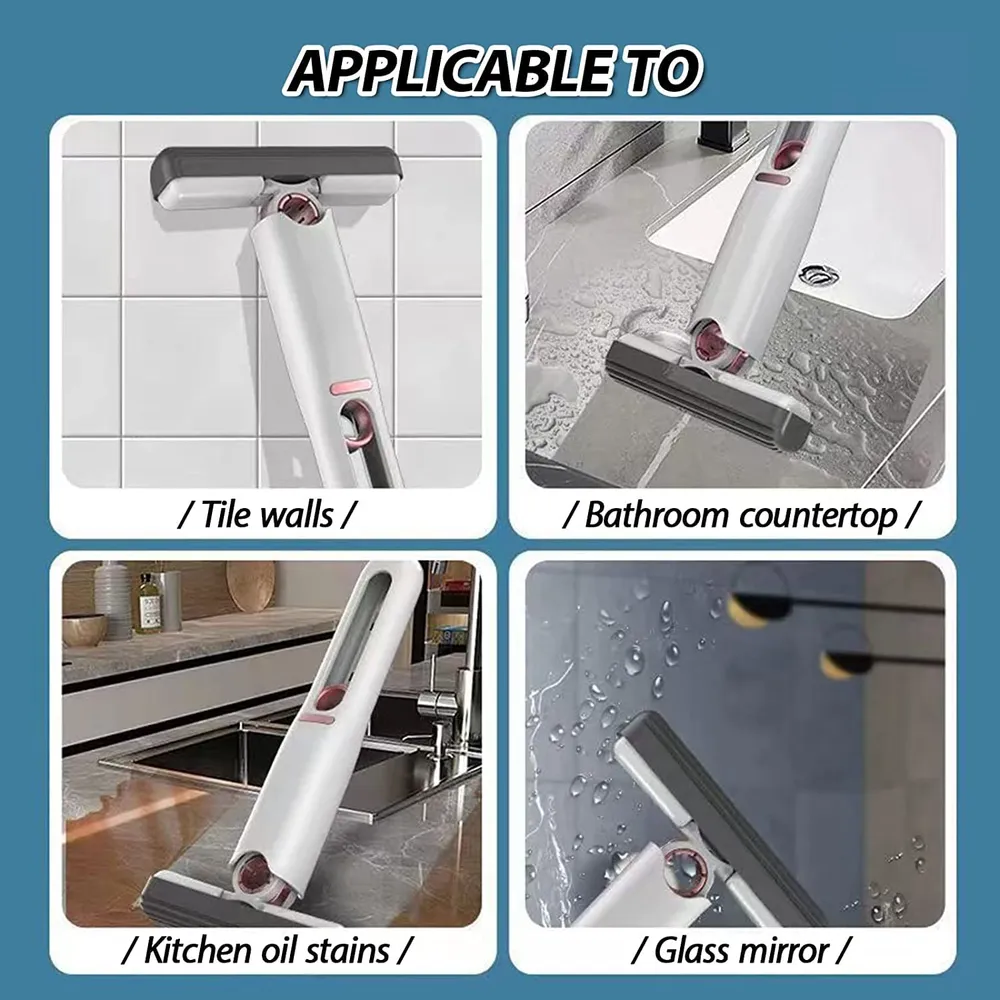 APPLICABLE TO

/ Tile walls /

/ Bathroom countertop /

/ Kitchen oil stains /

/ Glass mirror /