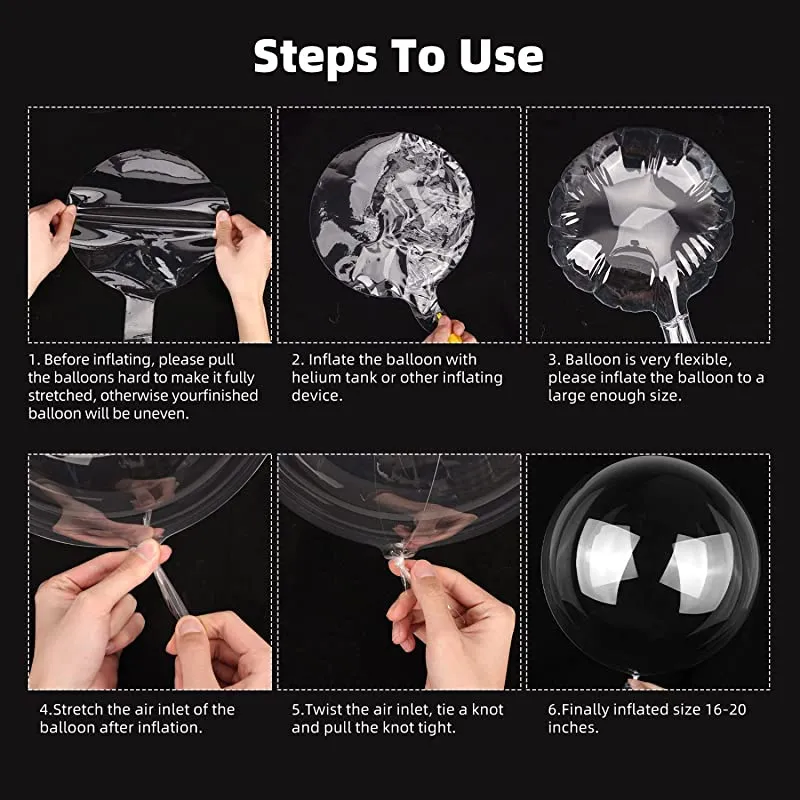 Steps To Use

1. Before inflating, please pull the balloons hard to make it fully stretched, otherwise yourfinished balloon will be uneven.

2. Inflate the balloon with helium tank or other inflating device.

3. Balloon is very flexible, please inflate the balloon to a large enough size.

4.Stretch the air inlet of the balloon after inflation.

5.Twist the air inlet, tie a knot and pull the knot tight.

6.Finally inflated size 16-20 inches.