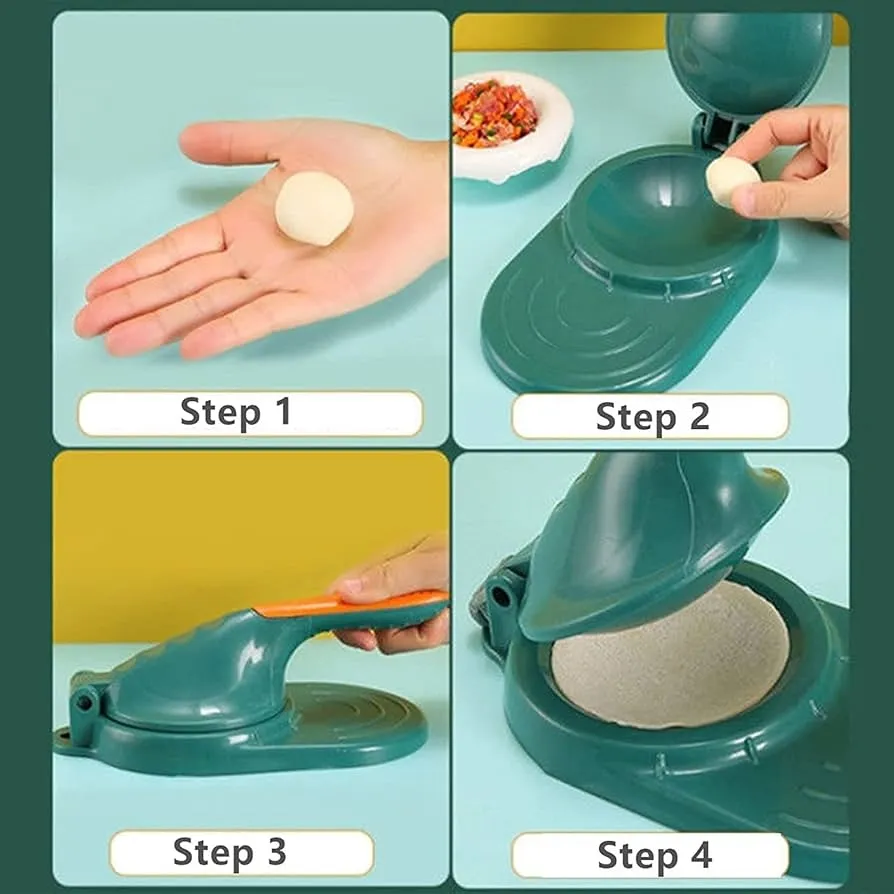 Step 1

Step 2

Step 3

Step 4