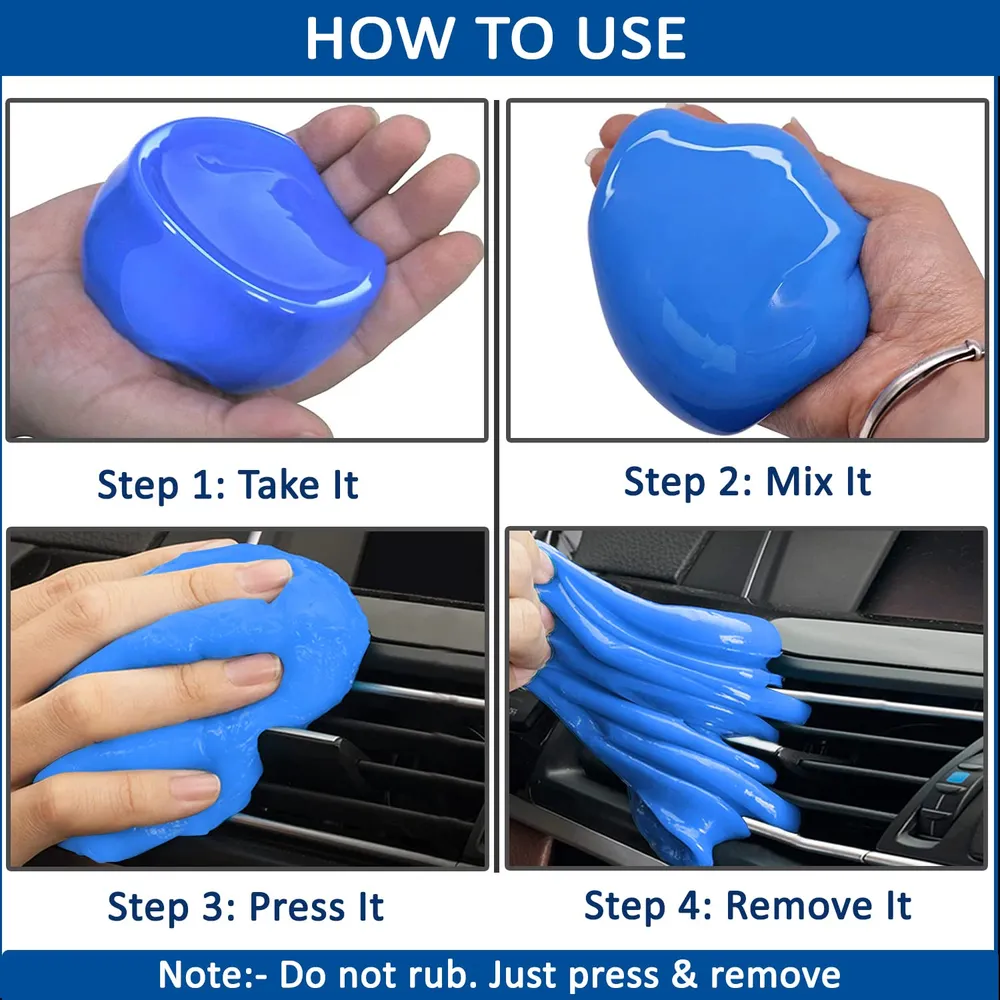 HOW TO USE

Step 1: Take It

Step 2: Mix It

Step 3: Press It

Step 4: Remove It

Note:- Do not rub. Just press & remove