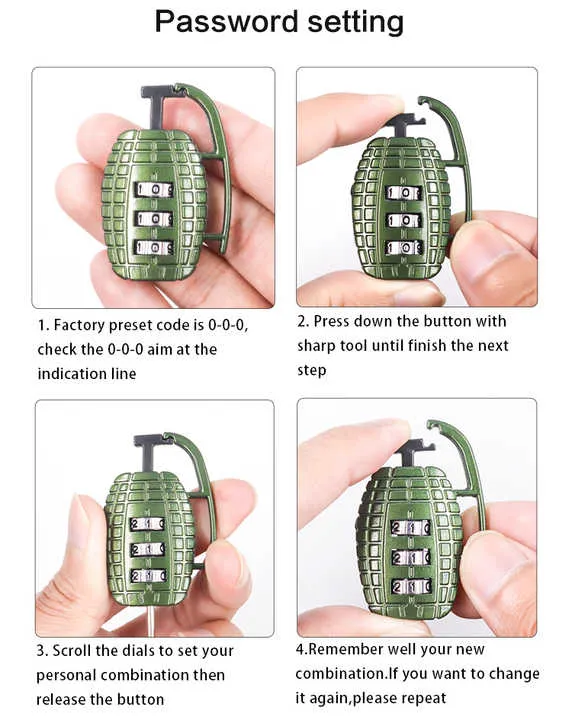 Password setting

1. Factory preset code is 0-0-0, check the 0-0-0 aim at the indication line

2. Press down the button with sharp tool until finish the next step

3. Scroll the dials to set your personal combination then release the button

4.Remember well your new combination.If you want to change it again,please repeat