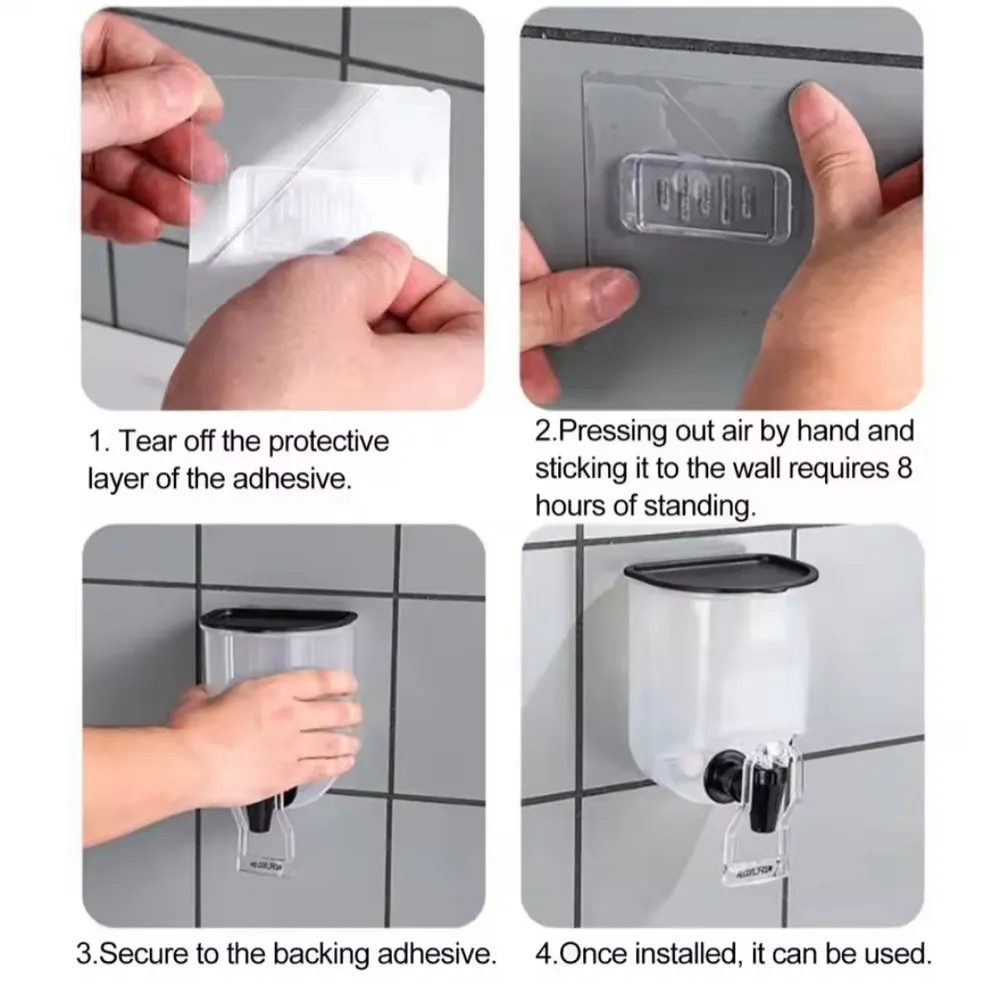 1. Tear off the protective layer of the adhesive.

2.Pressing out air by hand and sticking it to the wall requires 8 hours of standing.

3.Secure to the backing adhesive.

4.Once installed, it can be used.