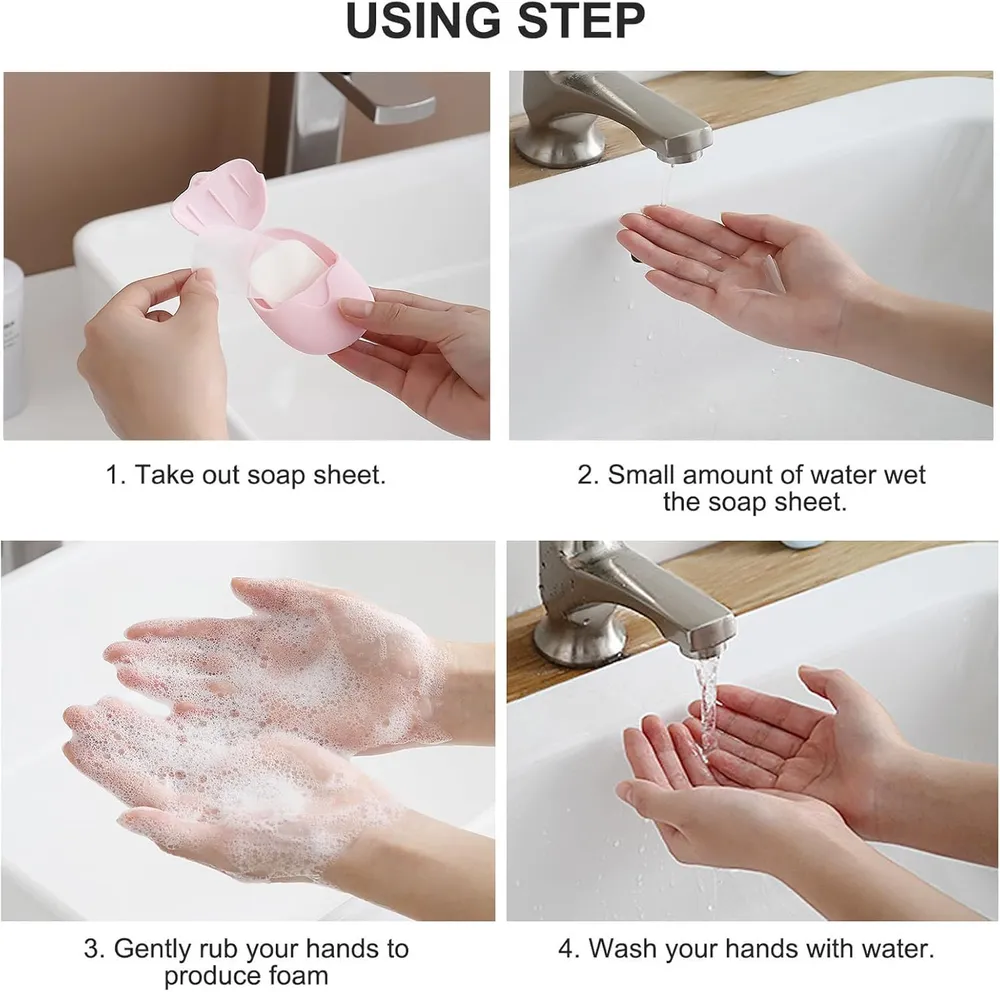 USING STEP

1. Take out soap sheet.

2. Small amount of water wet the soap sheet.

3. Gently rub your hands to produce foam

4. Wash your hands with water.