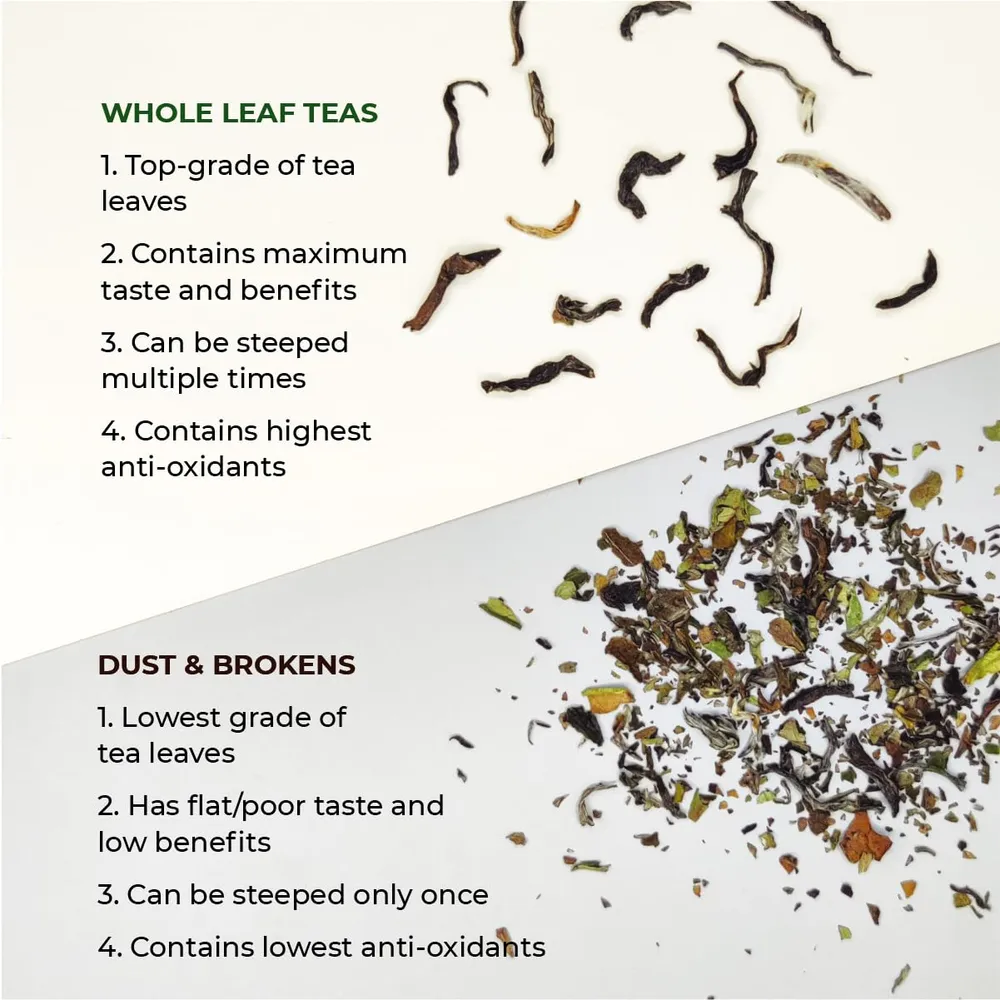 WHOLE LEAF TEAS

1. Top-grade of tea leaves

2. Contains maximum taste and benefits

3. Can be steeped multiple times

4. Contains highest anti-oxidants

DUST & BROKENS

1. Lowest grade of tea leaves

2. Has flat/poor taste and low benefits

3. Can be steeped only once

4. Contains lowest anti-oxidants