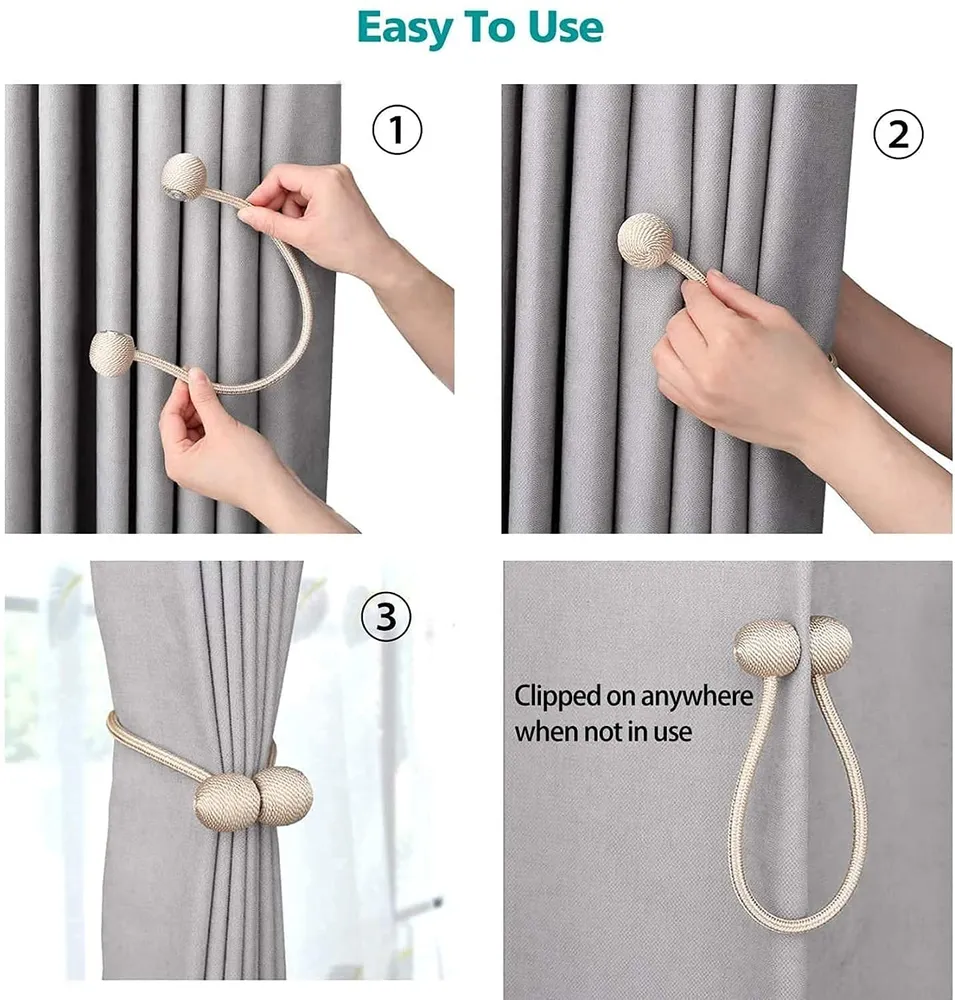 Easy To Use

1

2

3

Clipped on anywhere when not in use