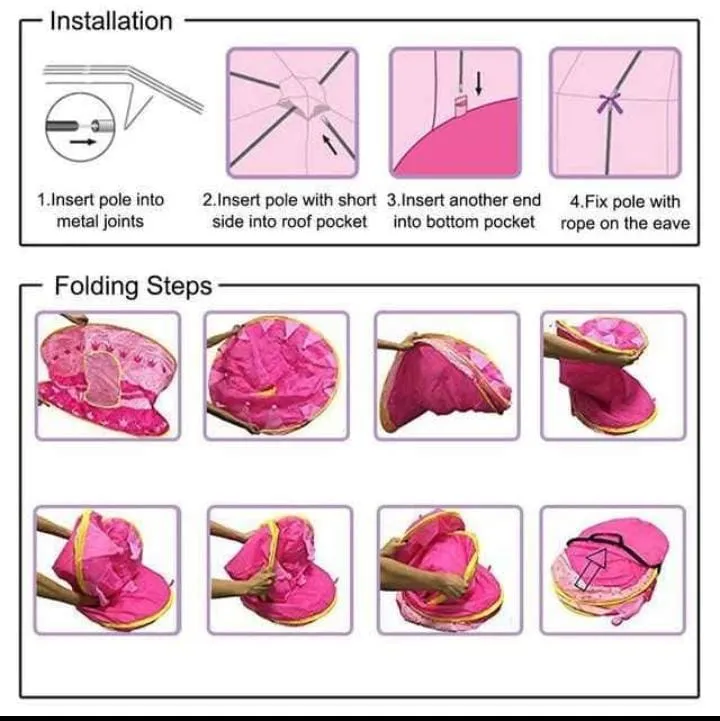 Installation

1.Insert pole into metal joints

2.Insert pole with short side into roof pocket

3.Insert another end into bottom pocket

4.Fix pole with rope on the eave

Folding Steps