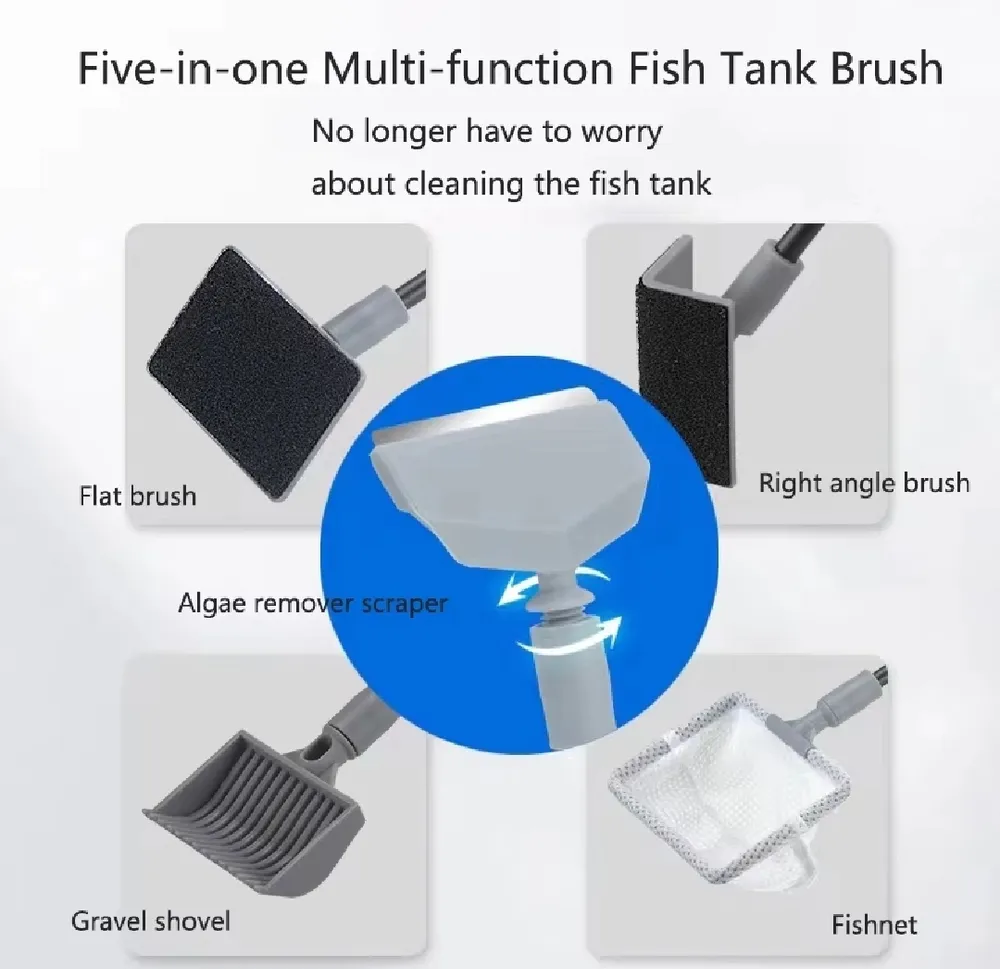 Five-in-one Multi-function Fish Tank Brush

No longer have to worry about cleaning the fish tank

Flat brush

Right angle brush

Algae remover scraper

Gravel shovel

Fishnet