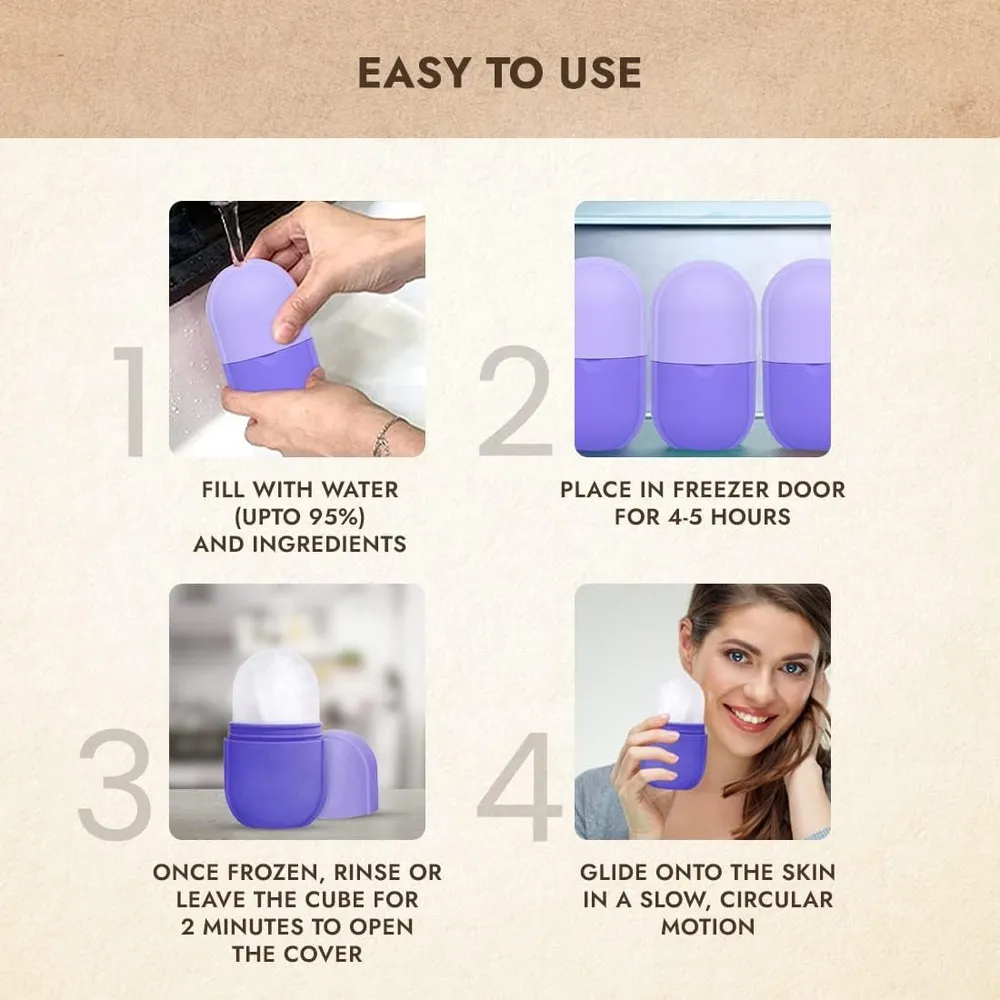 EASY TO USE

1

FILL WITH WATER (UPTO 95%) AND INGREDIENTS

2

PLACE IN FREEZER DOOR FOR 4-5 HOURS

3

ONCE FROZEN, RINSE OR LEAVE THE CUBE FOR 2 MINUTES TO OPEN THE COVER

4

GLIDE ONTO THE SKIN IN A SLOW, CIRCULAR MOTION