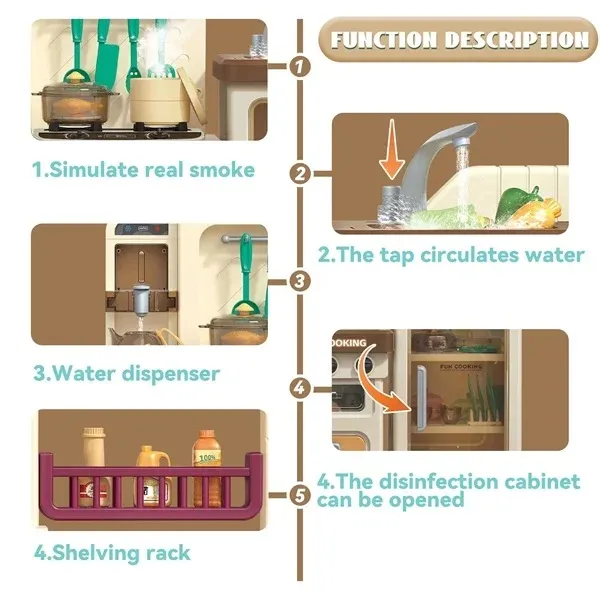 FUNCTION DESCRIPTION

1

1.Simulate real smoke

2

2.The tap circulates water

3

3.Water dispenser

OOKING

FUN COOKING

4

4.The disinfection cabinet can be opened

100%

5

4.Shelving rack