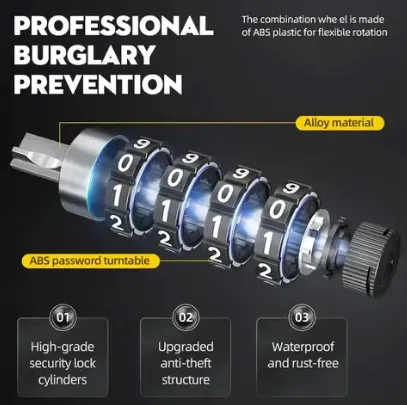 PROFESSIONAL BURGLARY PREVENTION

The combination whe el is made of ABS plastic for flexible rotation

Alloy material

9
0
1
2

9
0
1
2

9
0
1
2

9
0
1
2

ABS password turntable

01
High-grade security lock cylinders

02
Upgraded anti-theft structure

03
Waterproof and rust-free