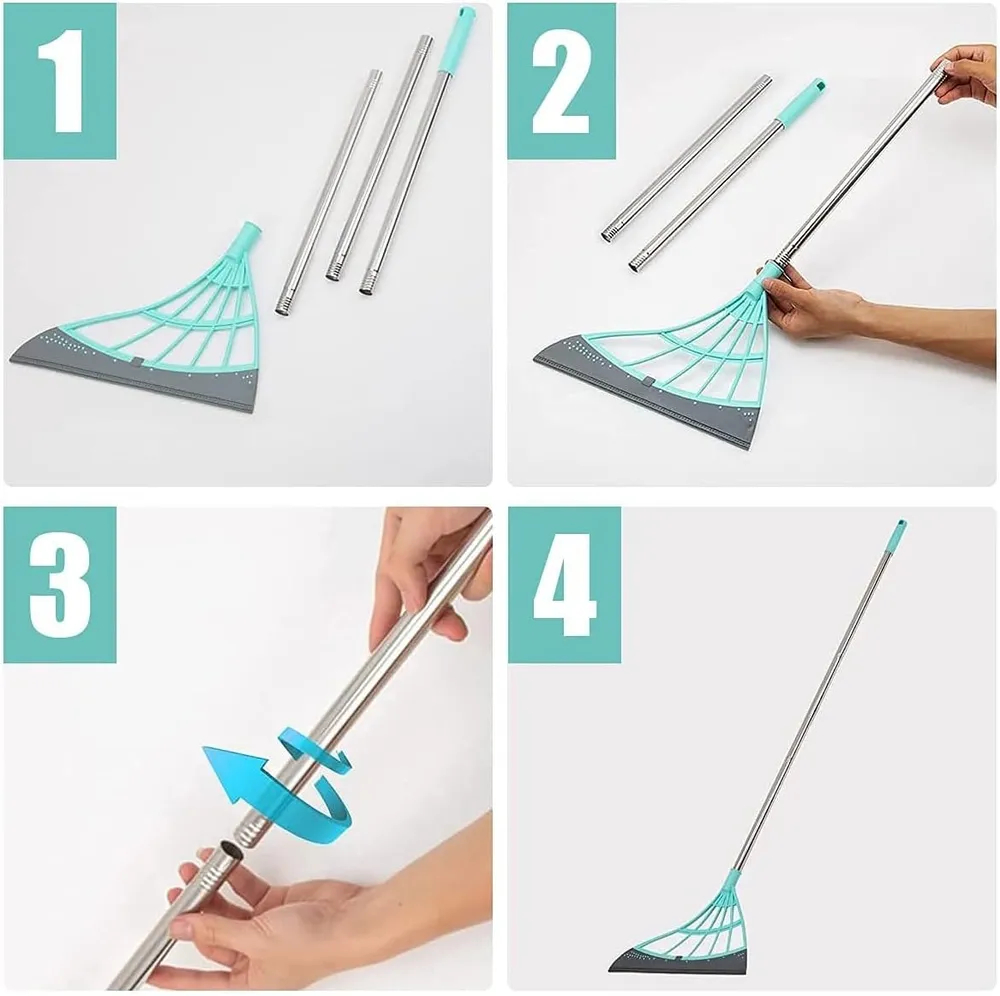 1

2

3

4