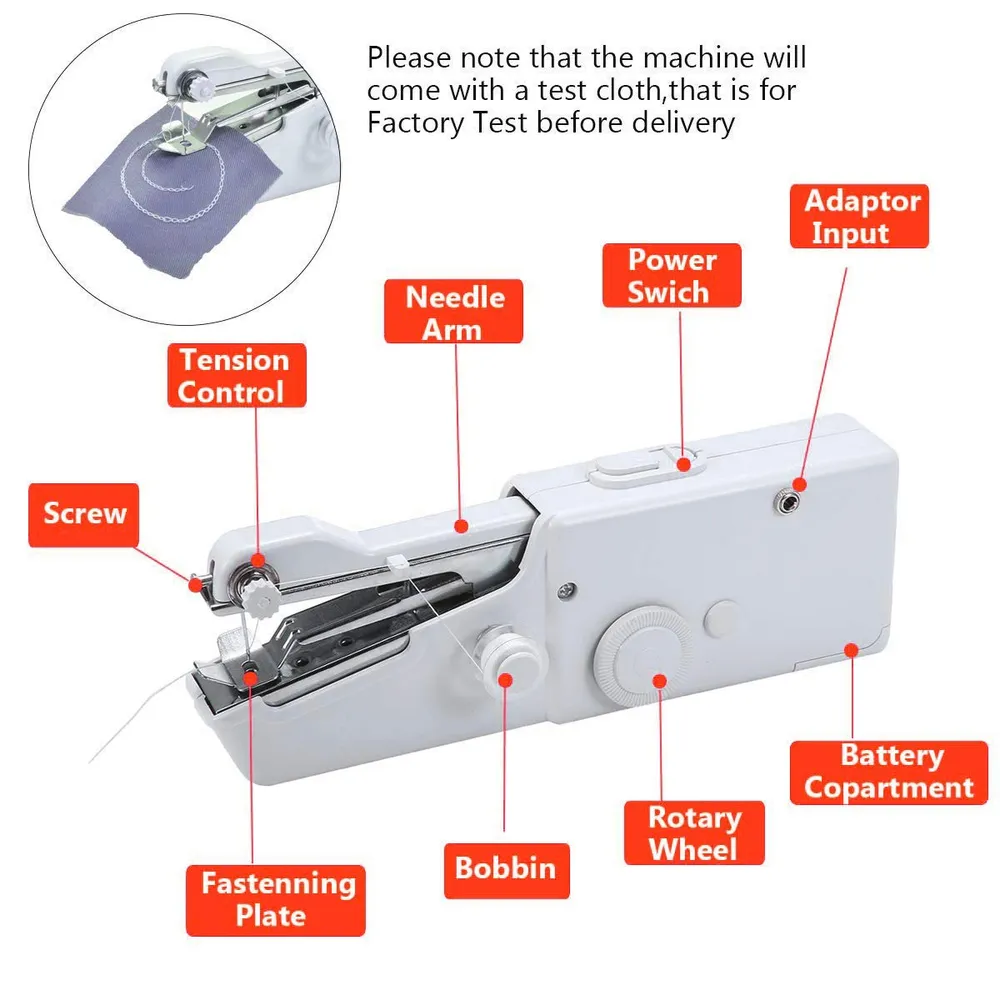 Please note that the machine will come with a test cloth,that is for Factory Test before delivery

Adaptor Input

Power Swich

Needle Arm

Tension Control

Screw

Battery Copartment

Rotary Wheel

Bobbin

Fastenning Plate