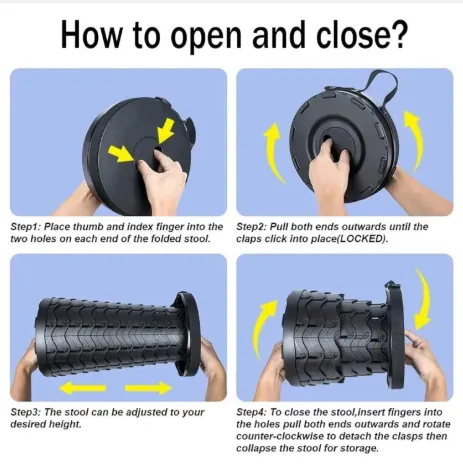 How to open and close?

Step1: Place thumb and index finger into the two holes on each end of the folded stool.

Step2: Pull both ends outwards until the claps click into place(LOCKED).

Step3: The stool can be adjusted to your desired height.

Step4: To close the stool,insert fingers into the holes pull both ends outwards and rotate counter-clockwise to detach the clasps then collapse the stool for storage.