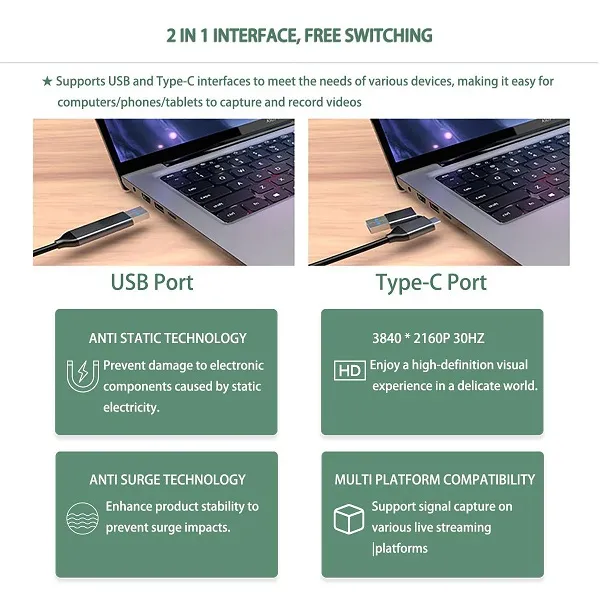 2 IN 1 INTERFACE, FREE SWITCHING

★ Supports USB and Type-C interfaces to meet the needs of various devices, making it easy for computers/phones/tablets to capture and record videos

USB Port

Type-C Port

ANTI STATIC TECHNOLOGY

Prevent damage to electronic components caused by static electricity.

3840 * 2160P 30HZ

HD

Enjoy a high-definition visual experience in a delicate world.

ANTI SURGE TECHNOLOGY

Enhance product stability to prevent surge impacts.

MULTI PLATFORM COMPATIBILITY

Support signal capture on various live streaming |platforms