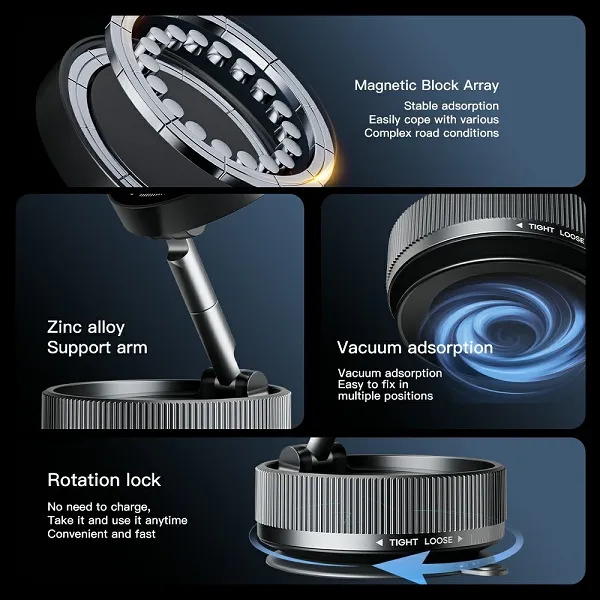 Magnetic Block Array
Stable adsorption
Easily cope with various
Complex road conditions

Zinc alloy
Support arm

◄ TIGHT LOOSE

Vacuum adsorption
Vacuum adsorption
Easy to fix in
multiple positions

Rotation lock
No need to charge,
Take it and use it anytime
Convenient and fast

◄ TIGHT LOOSE ►