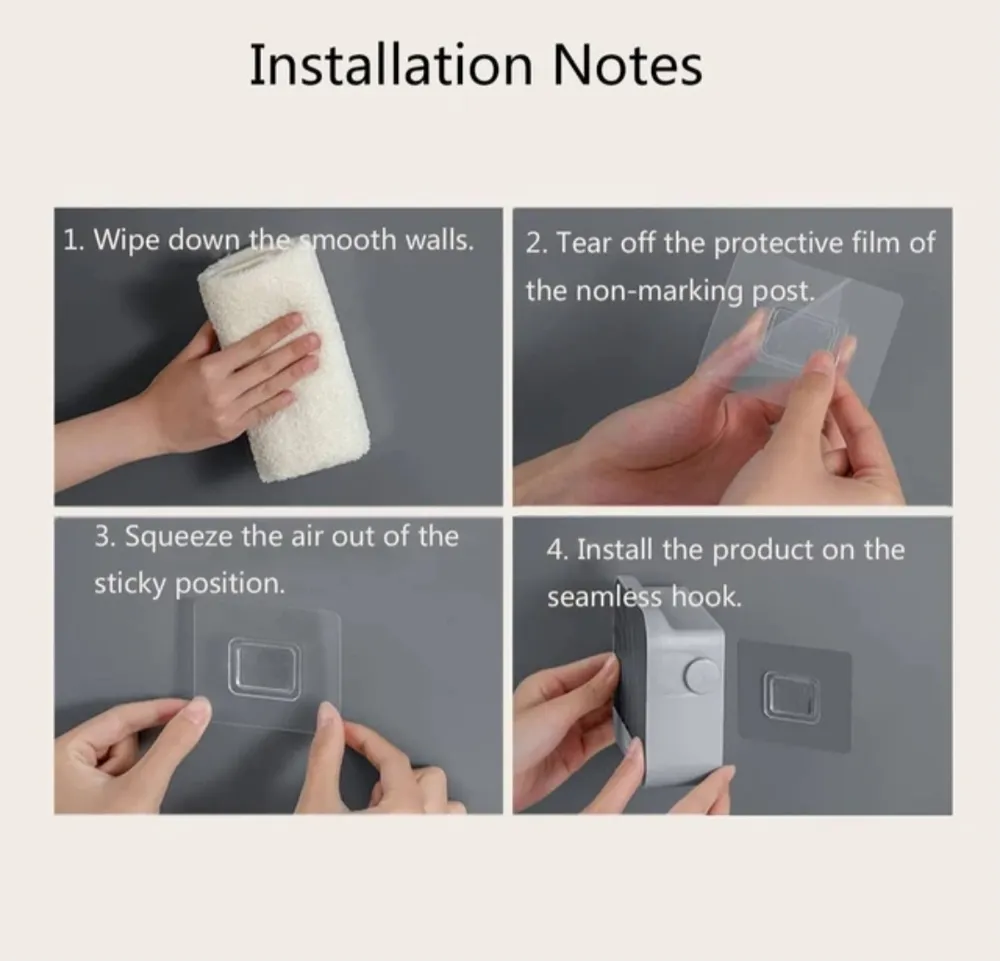 Installation Notes

1. Wipe down the smooth walls.

2. Tear off the protective film of the non-marking post.

3. Squeeze the air out of the sticky position.

4. Install the product on the seamless hook.