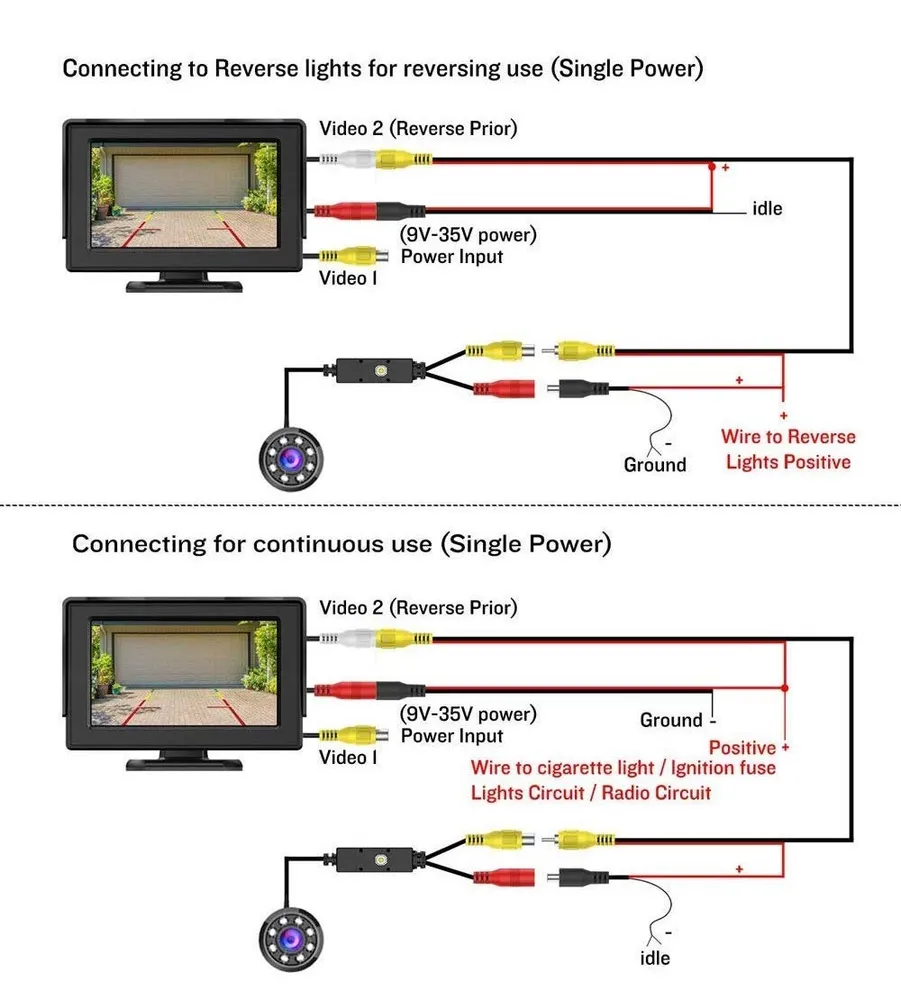 Connecting to Reverse lights for reversing use (Single Power)

Video 2 (Reverse Prior)

+

idle

(9V-35V power)
Power Input

Video I

+

+

-
Ground

Wire to Reverse
Lights Positive

Connecting for continuous use (Single Power)

Video 2 (Reverse Prior)

(9V-35V power)
Power Input

Video I

Ground -

Positive +

Wire to cigarette light / Ignition fuse
Lights Circuit / Radio Circuit

+

-
idle