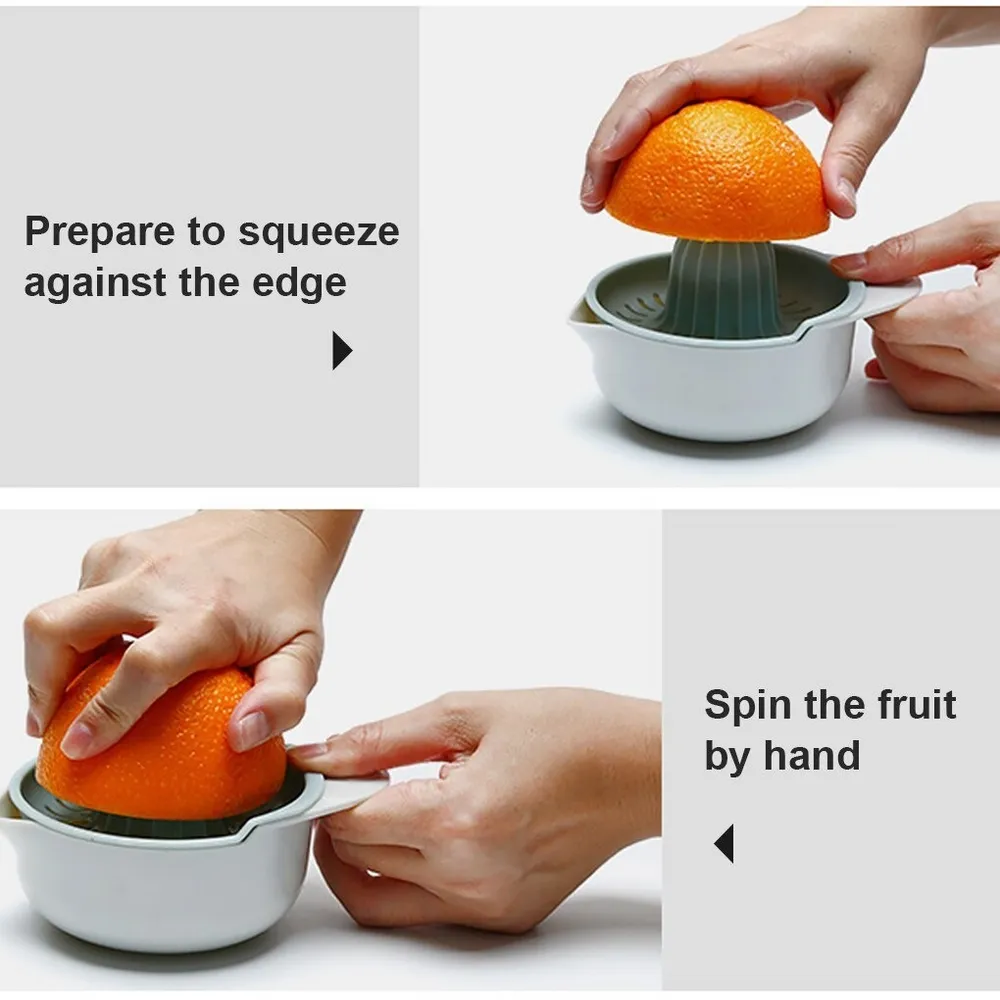 Prepare to squeeze against the edge

Spin the fruit by hand